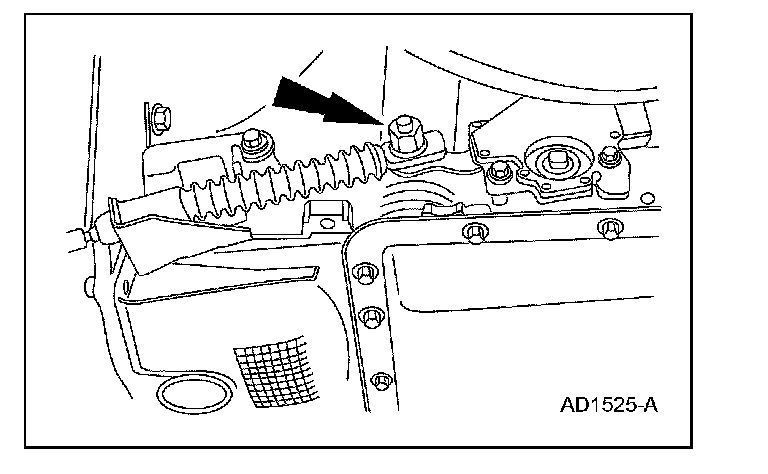 AD1525-A