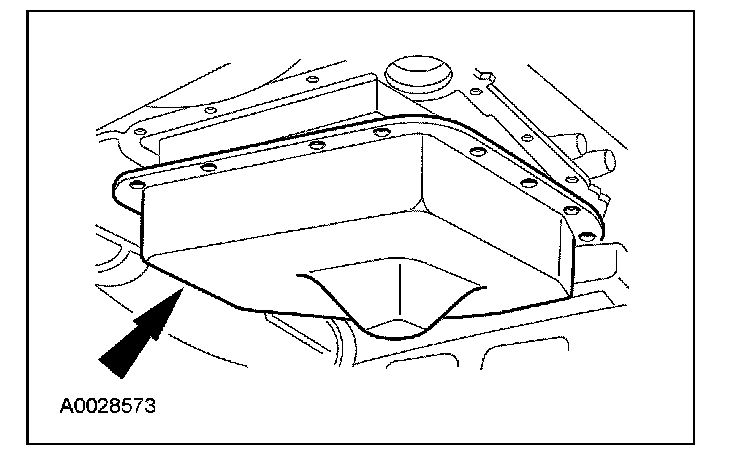 A0028573