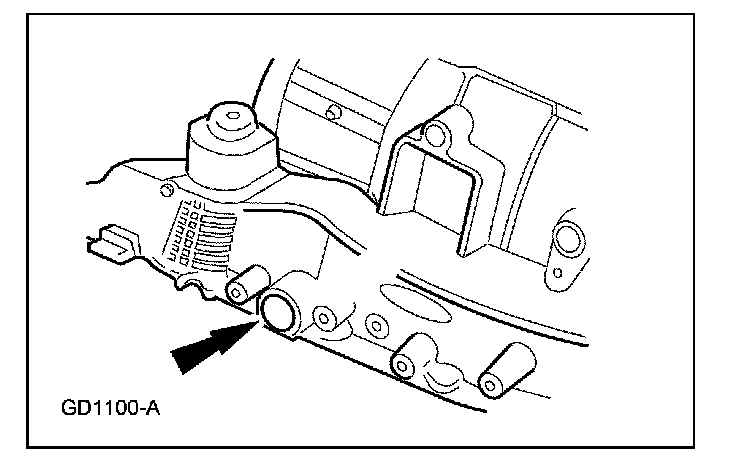 GD1100-A