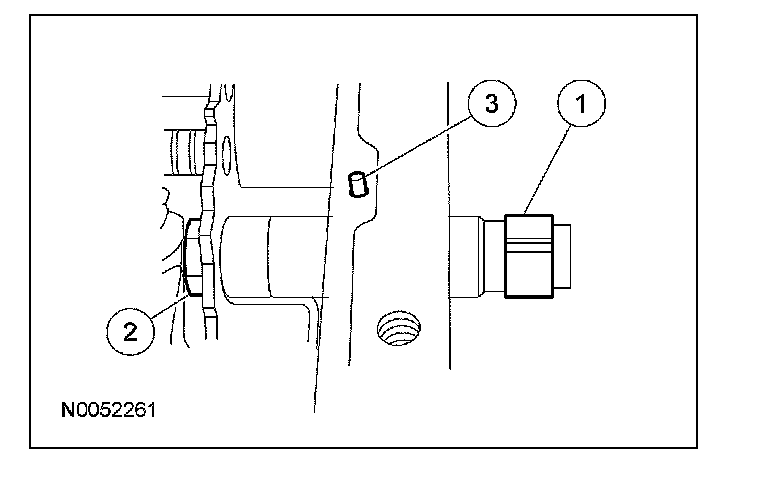 3
1
2
N0052261