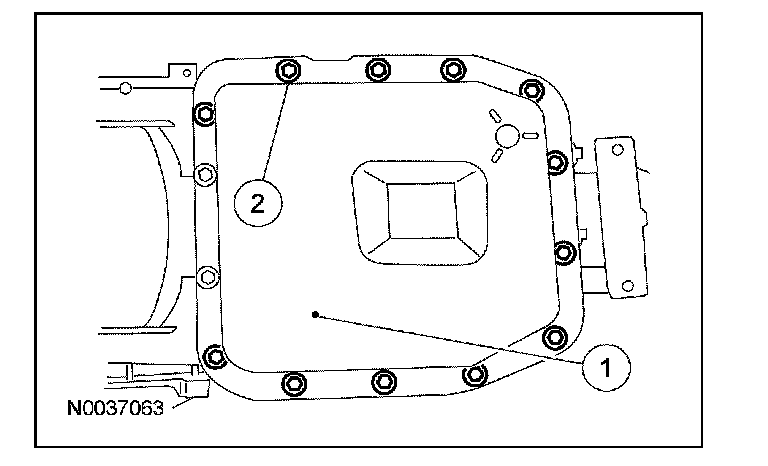 2

1

N0037063