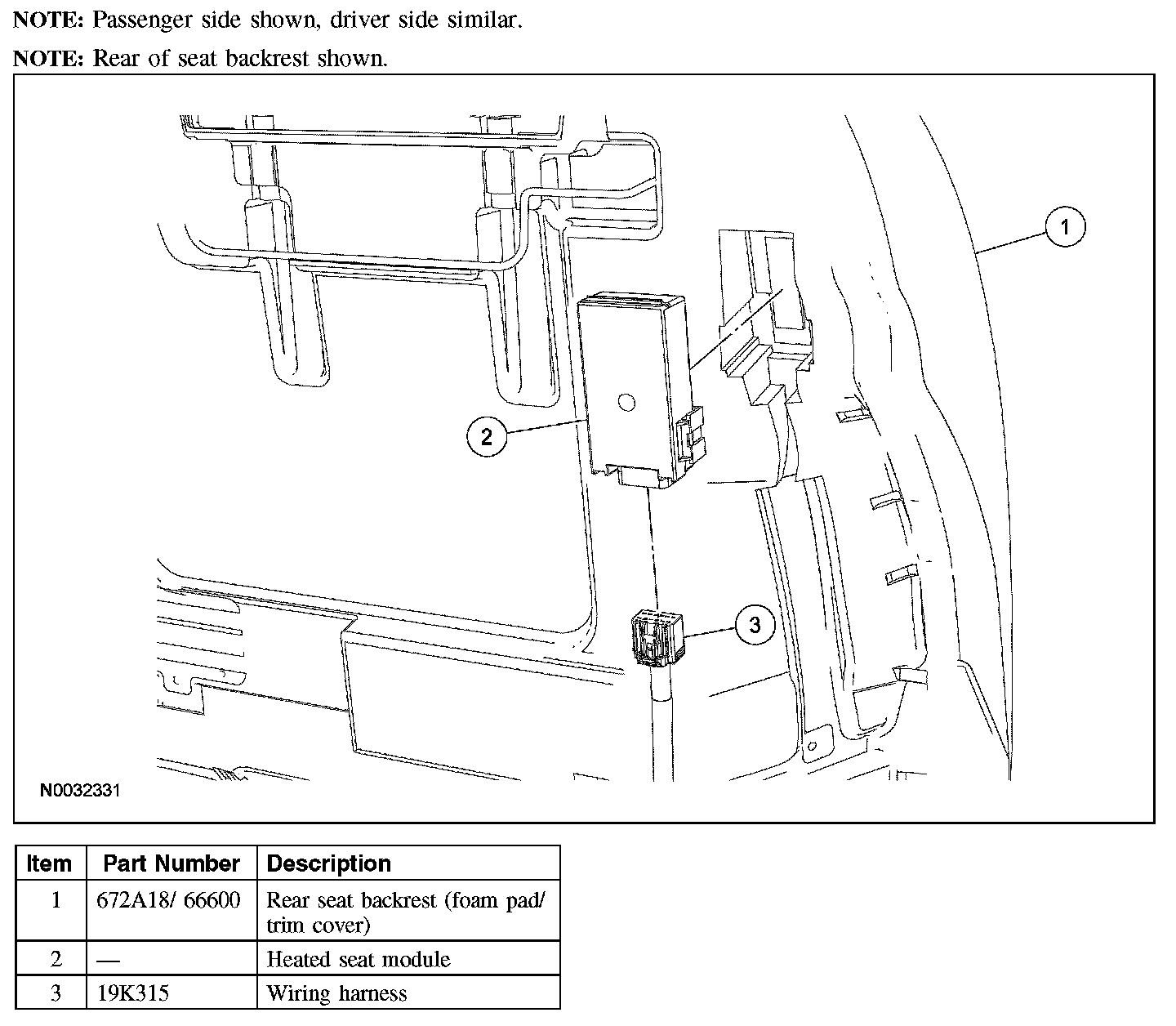 NOTE: Passenger side shown, driver side similar.

NOTE: Rear of seat backrest shown.

1

2

3

N0032331

| Item | Part Number | Description |
|---|---|---|
| 1 | 672A18/ 66600 | Rear seat backrest (foam pad/ trim cover) |
| 2 | — | Heated seat module |
| 3 | 19K315 | Wiring harness |