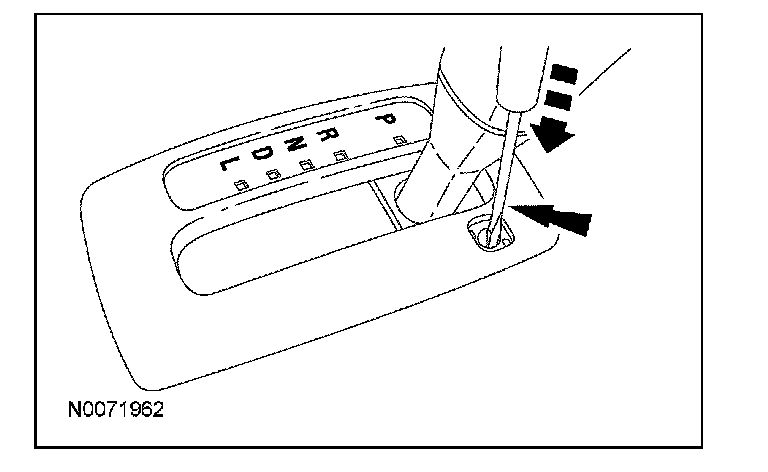 P
R
N
D
L

N0071962