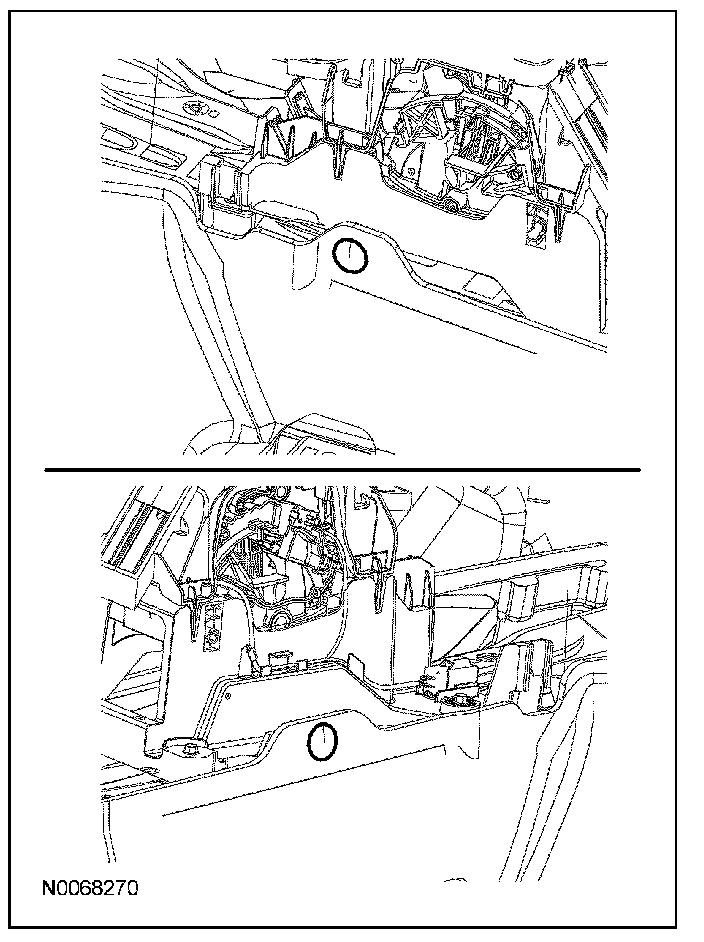 N0068270