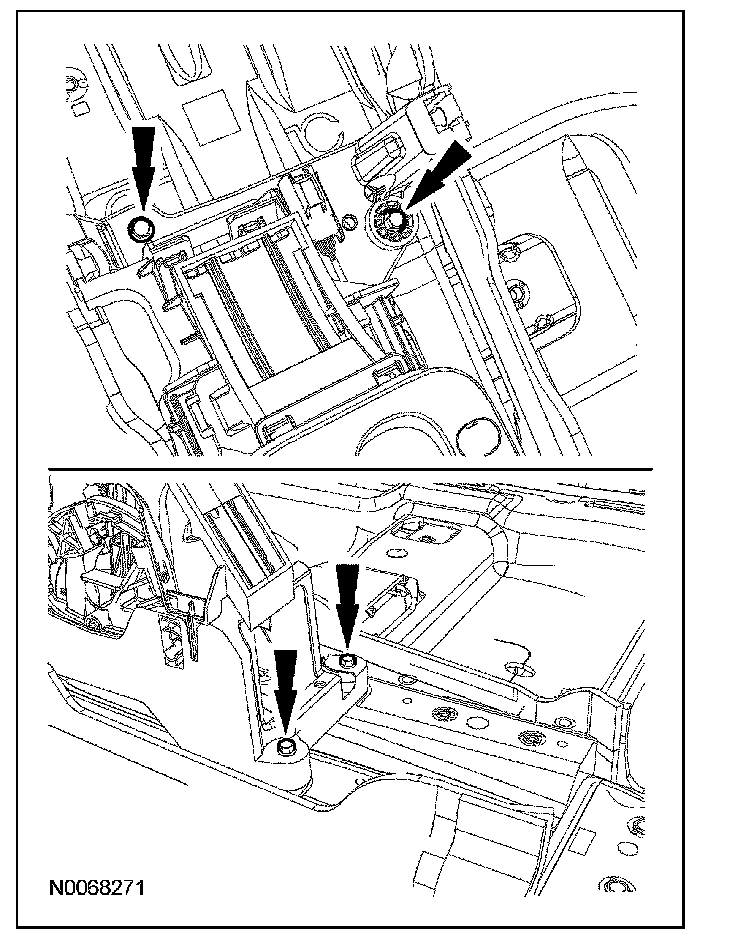 N0068271