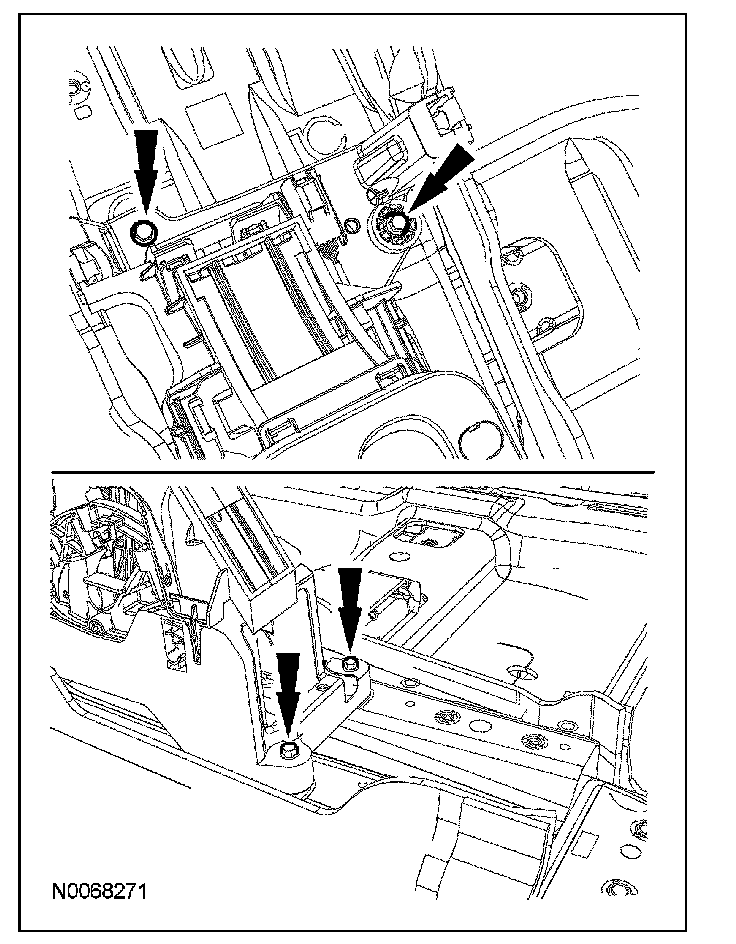 N0068271