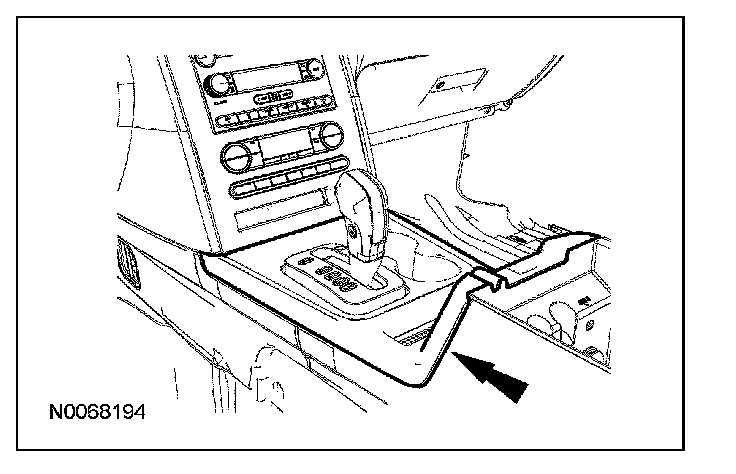 N0068194