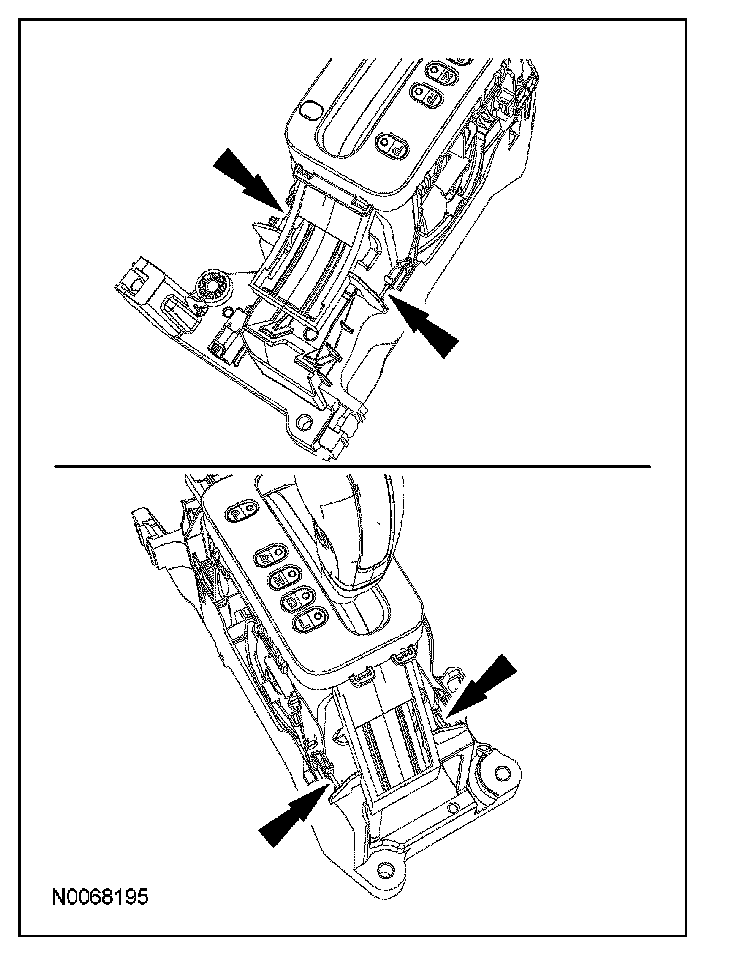 N0068195