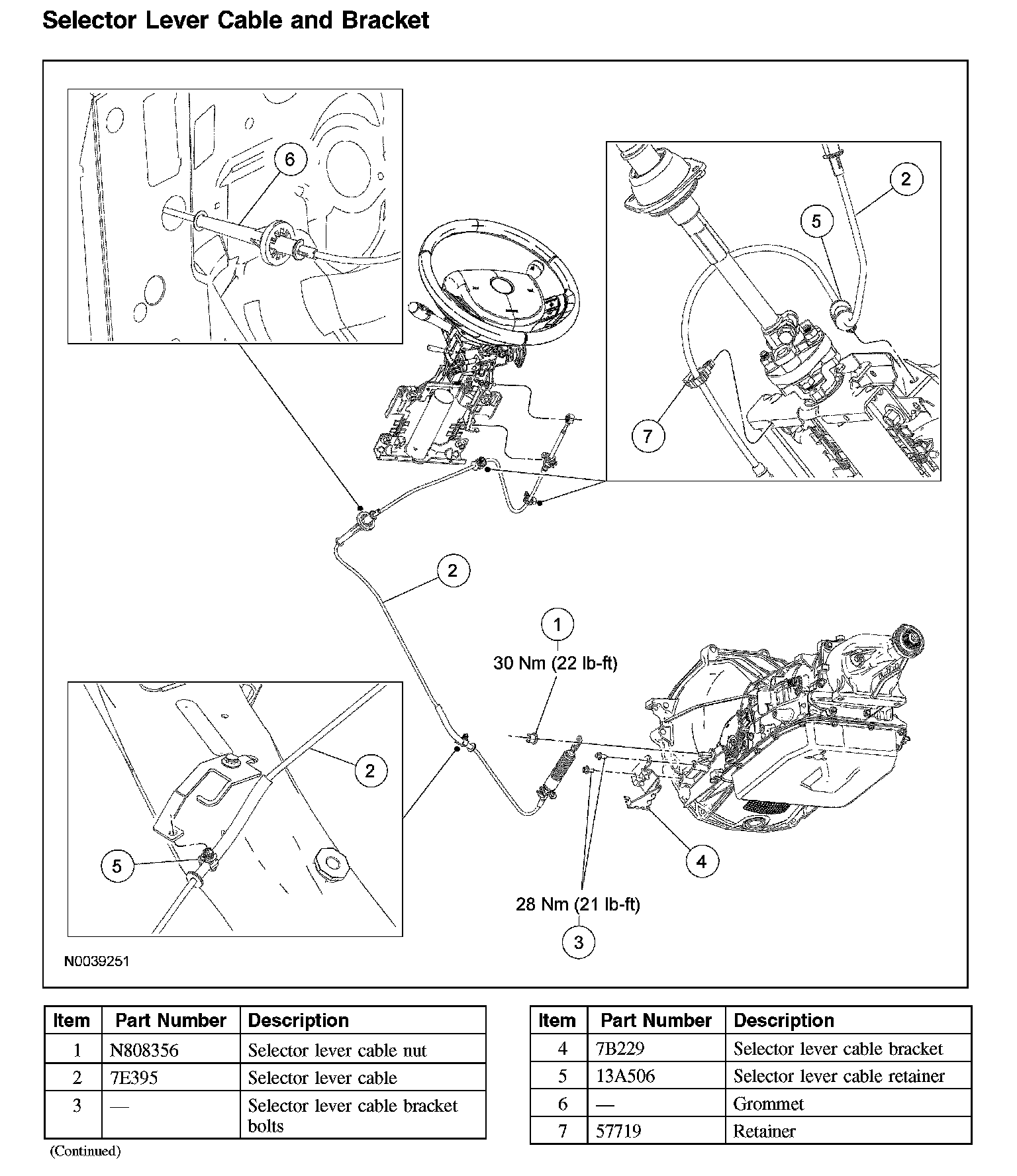 Selector Lever Cable and Bracket

6

2

5

7

2

1

30 Nm (22 lb-ft)

2

5

4

28 Nm (21 lb-ft)

3

N0039251

| Item | Part Number | Description |
|---|---|---|
| 1 | N808356 | Selector lever cable nut |
| 2 | 7E395 | Selector lever cable |
| 3 | — | Selector lever cable bracket bolts |

(Continued)

| Item | Part Number | Description |
|---|---|---|
| 4 | 7B229 | Selector lever cable bracket |
| 5 | 13A506 | Selector lever cable retainer |
| 6 | — | Grommet |
| 7 | 57719 | Retainer |