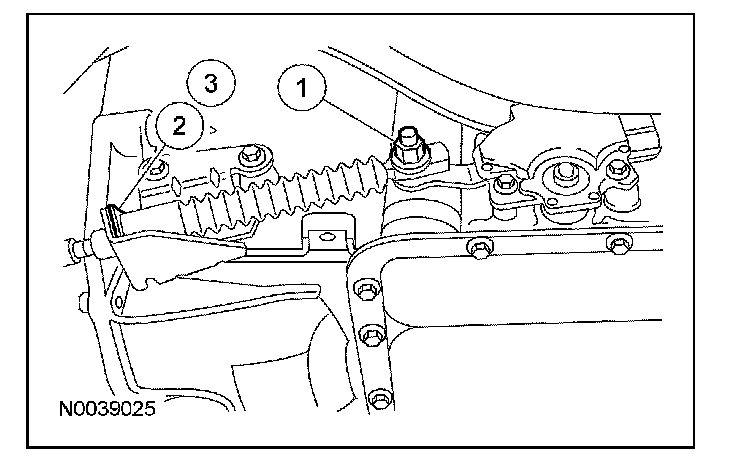 3
1
2
N0039025