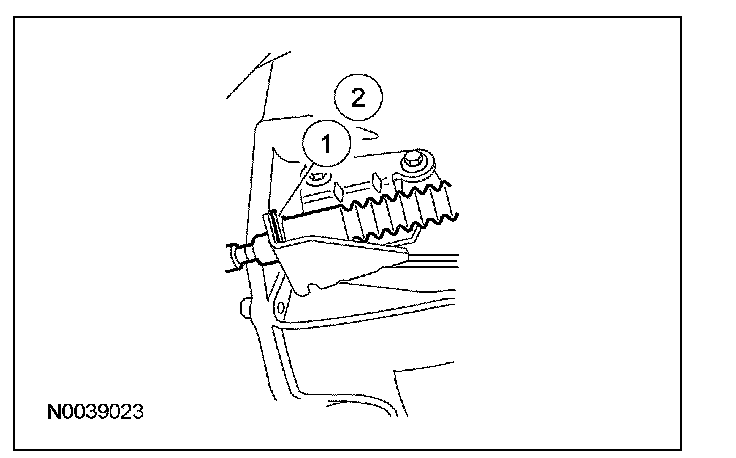 2

1

N0039023