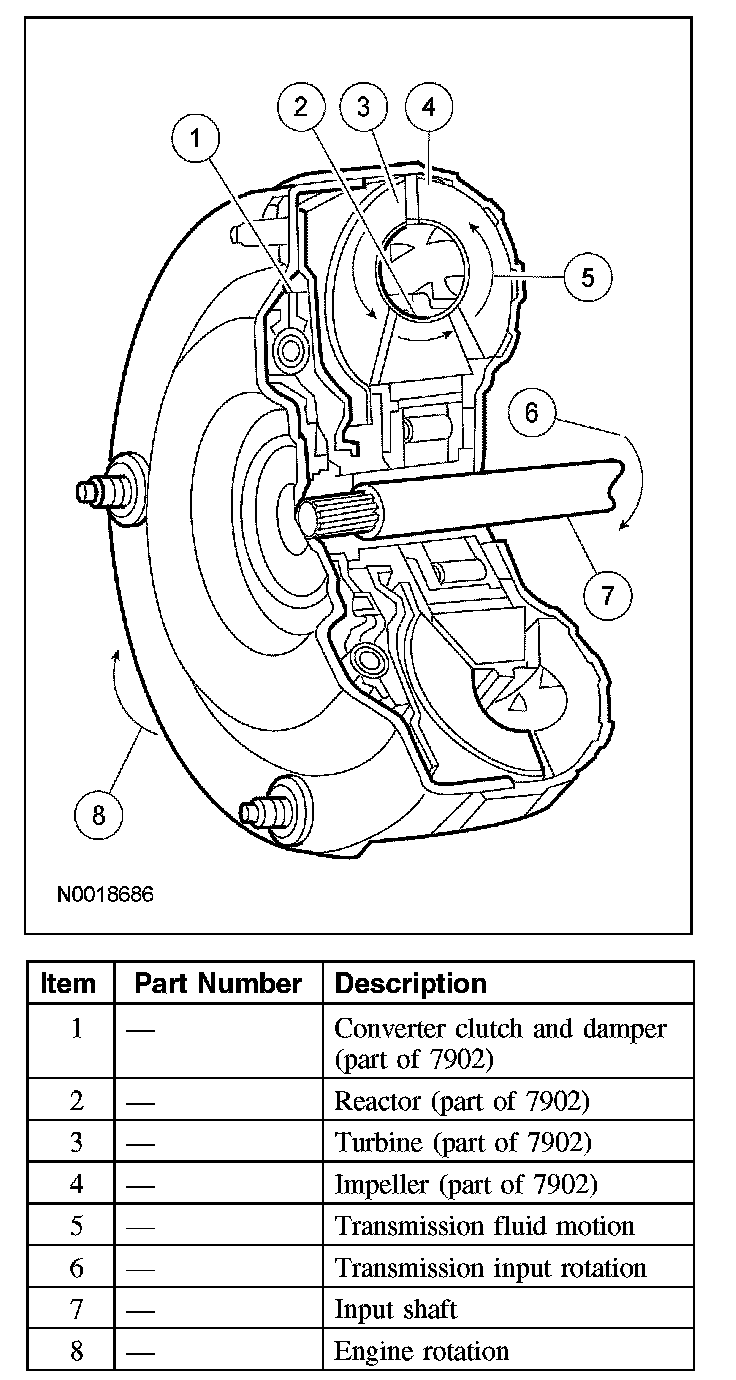 1
2
3
4
5
6
7
8
N0018686

| Item | Part Number | Description |
|---|---|---|
| 1 | — | Converter clutch and damper (part of 7902) |
| 2 | — | Reactor (part of 7902) |
| 3 | — | Turbine (part of 7902) |
| 4 | — | Impeller (part of 7902) |
| 5 | — | Transmission fluid motion |
| 6 | — | Transmission input rotation |
| 7 | — | Input shaft |
| 8 | — | Engine rotation |