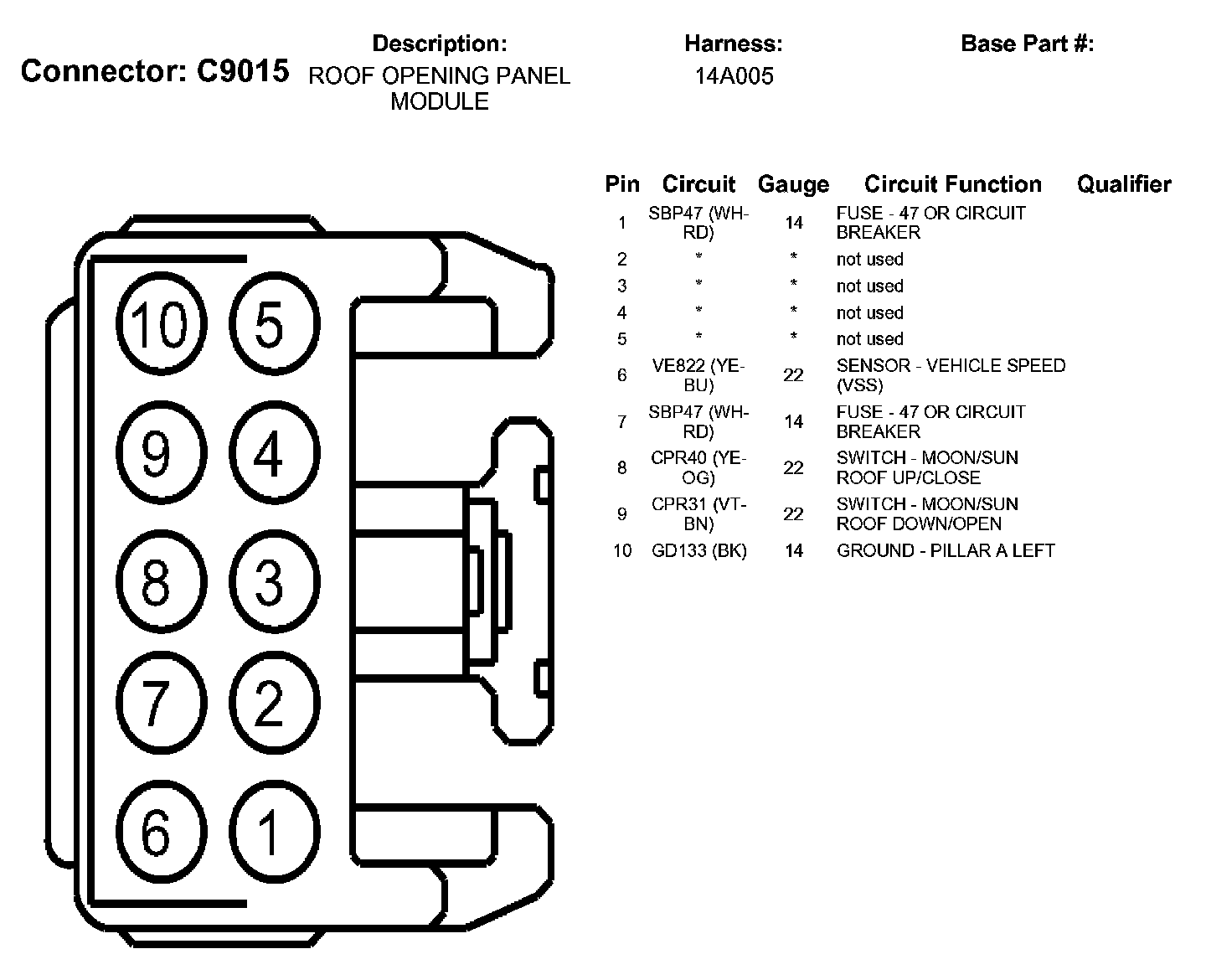 Connector: C9015

Description:
ROOF OPENING PANEL MODULE

Harness:
14A005

Base Part #:

10 5
9 4
8 3
7 2
6 1

| Pin | Circuit | Gauge | Circuit Function | Qualifier |
|---|---|---|---|---|
| 1 | SBP47 (WH-RD) | 14 | FUSE - 47 OR CIRCUIT BREAKER | |
| 2 | * | * | not used | |
| 3 | * | * | not used | |
| 4 | * | * | not used | |
| 5 | * | * | not used | |
| 6 | VE822 (YE-BU) | 22 | SENSOR - VEHICLE SPEED (VSS) | |
| 7 | SBP47 (WH-RD) | 14 | FUSE - 47 OR CIRCUIT BREAKER | |
| 8 | CPR40 (YE-OG) | 22 | SWITCH - MOON/SUN ROOF UP/CLOSE | |
| 9 | CPR31 (VT-BN) | 22 | SWITCH - MOON/SUN ROOF DOWN/OPEN | |
| 10 | GD133 (BK) | 14 | GROUND - PILLAR A LEFT | |