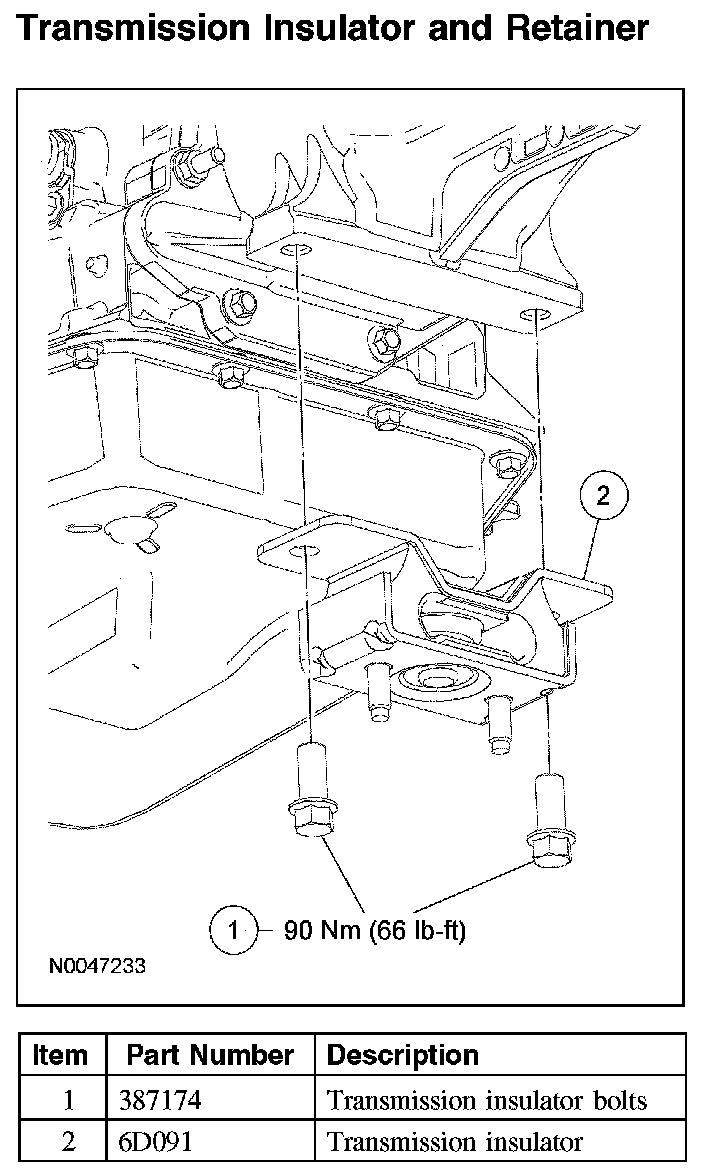 Transmission Insulator and Retainer

2

1 90 Nm (66 lb-ft)

N0047233

| Item | Part Number | Description |
|---|---|---|
| 1 | 387174 | Transmission insulator bolts |
| 2 | 6D091 | Transmission insulator |