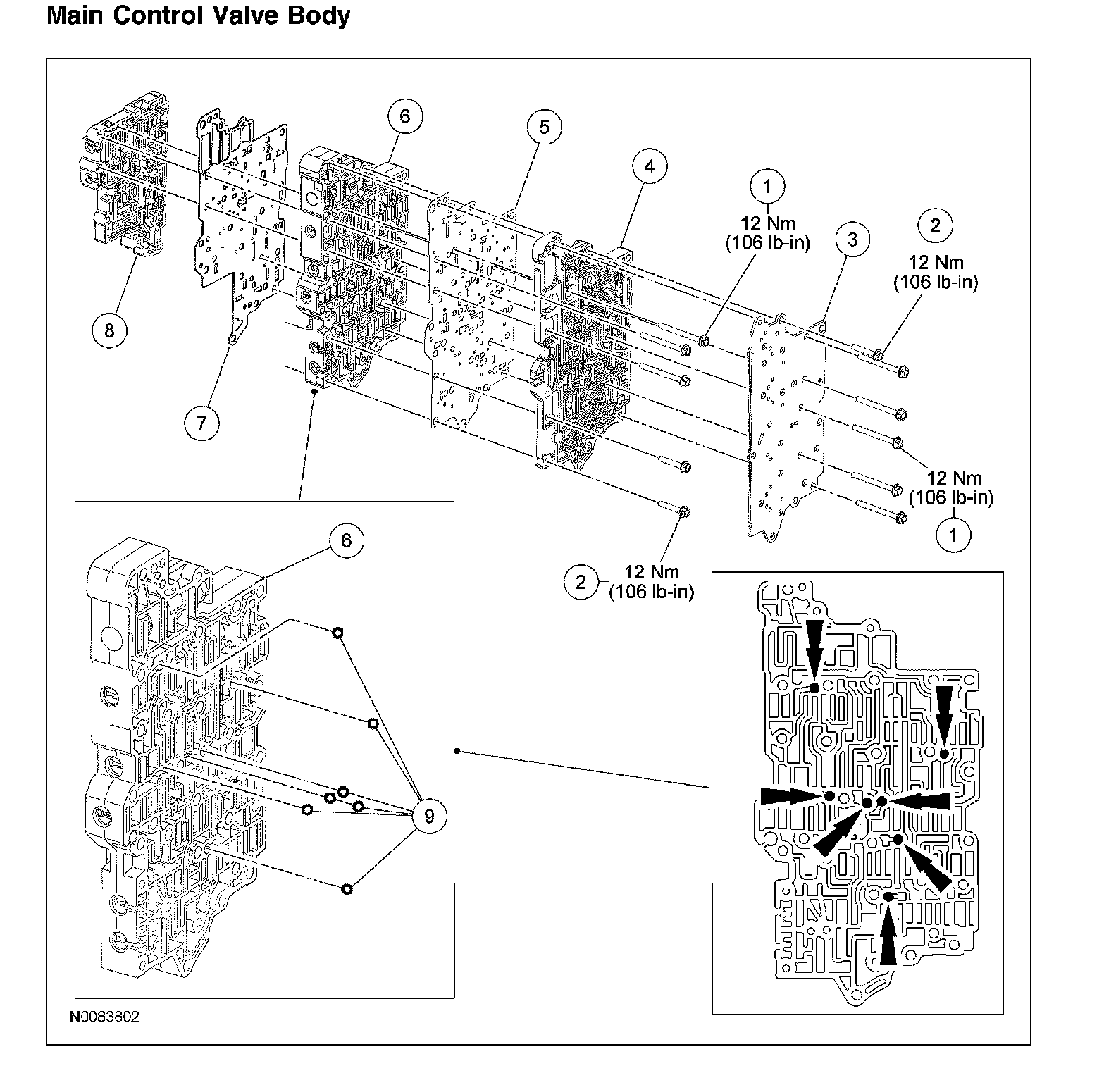 Main Control Valve Body

6

5

4

1
12 Nm
(106 lb-in)

3

2
12 Nm
(106 lb-in)

8

7

12 Nm
(106 lb-in)
1

2
12 Nm
(106 lb-in)

6

9

N0083802