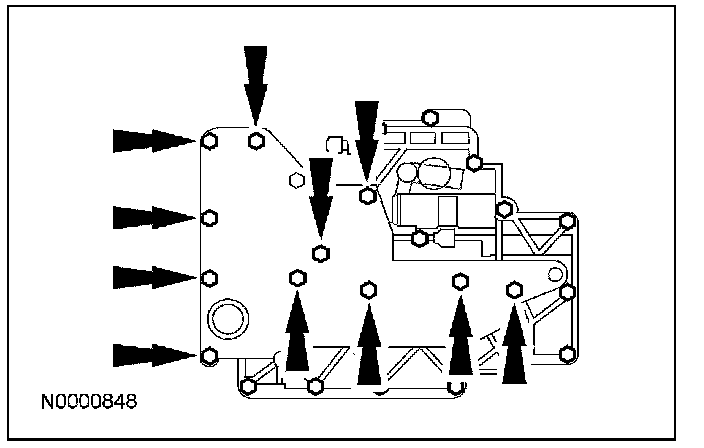 N0000848