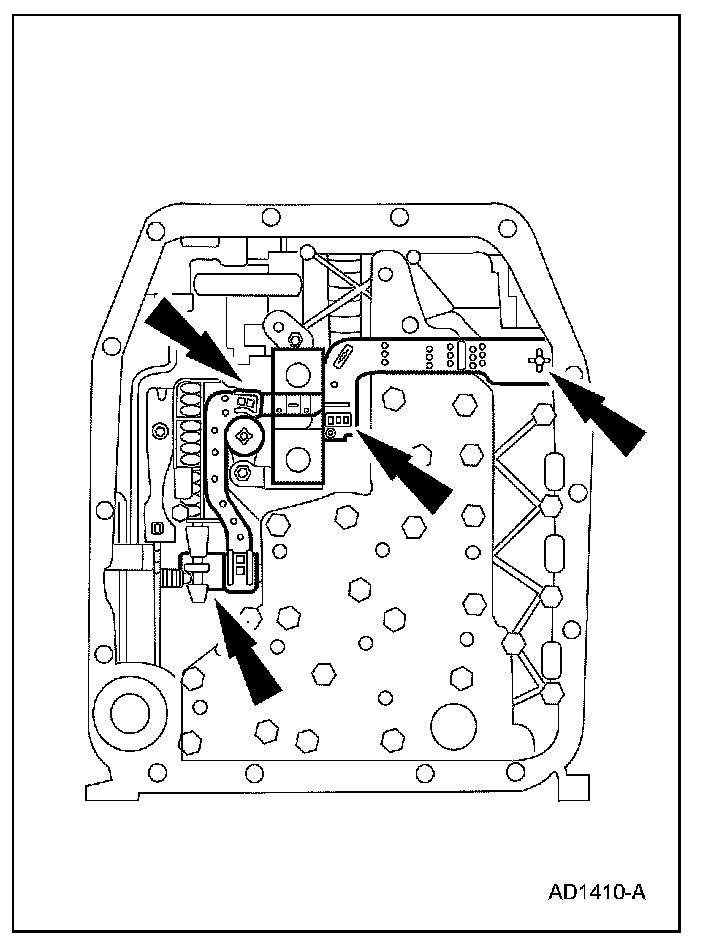 AD1410-A