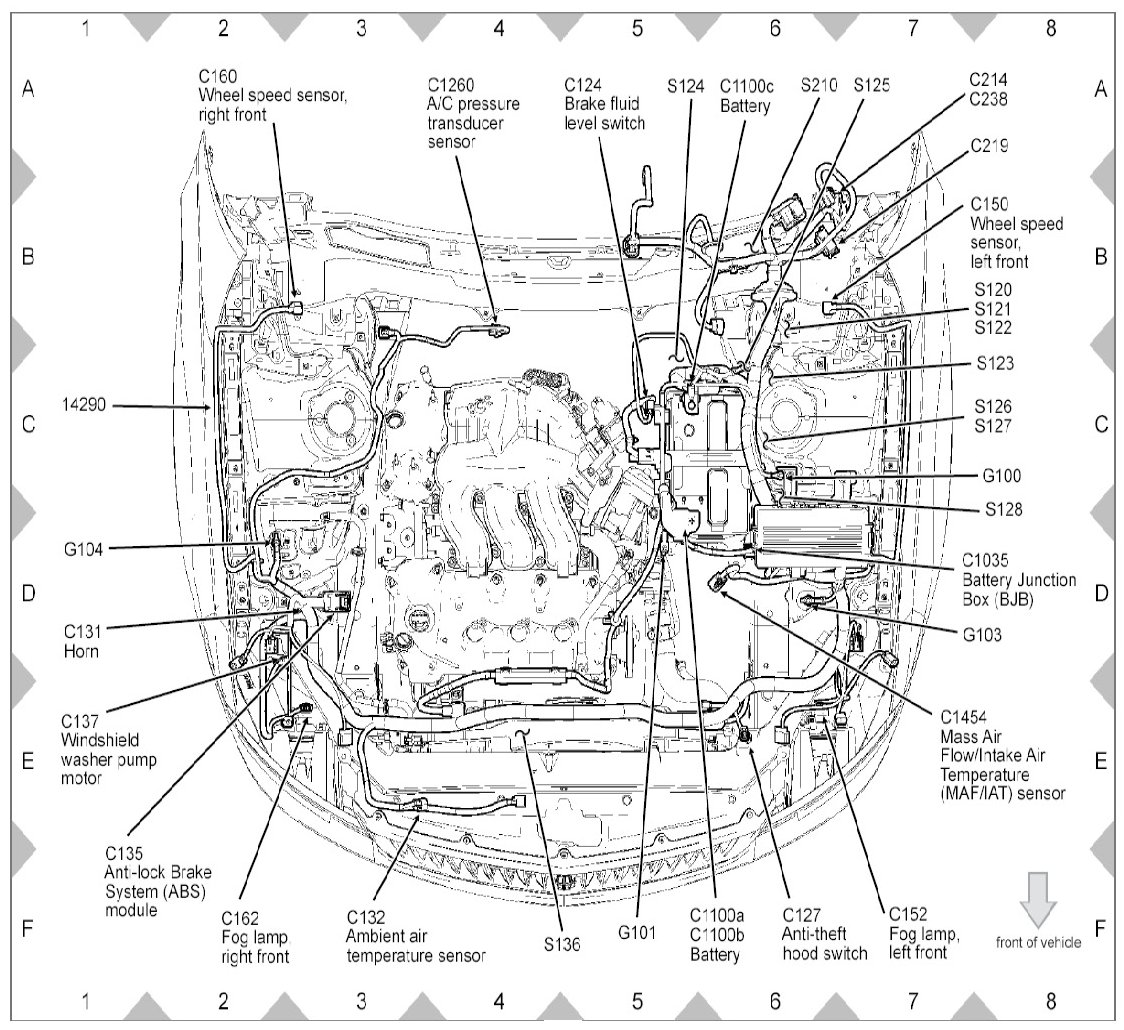 1 2 3 4 5 6 7 8

A B C D E F

C160
Wheel speed sensor, right front

C1260
A/C pressure transducer sensor

C124
Brake fluid level switch

S124

C1100c
Battery

S210

S125

C214
C238

C219

C150
Wheel speed sensor, left front

S120
S121
S122

S123

S126
S127

G100

S128

C1035
Battery Junction Box (BJB)

G103

C1454
Mass Air Flow/Intake Air Temperature (MAF/IAT) sensor

14290

G104

C131
Horn

C137
Windshield washer pump motor

C135
Anti-lock Brake System (ABS) module

C162
Fog lamp right front

C132
Ambient air temperature sensor

S136

G101

C1100a
C1100b
Battery

C127
Anti-theft hood switch

C152
Fog lamp, left front

front of vehicle

A B C D E F

1 2 3 4 5 6 7 8