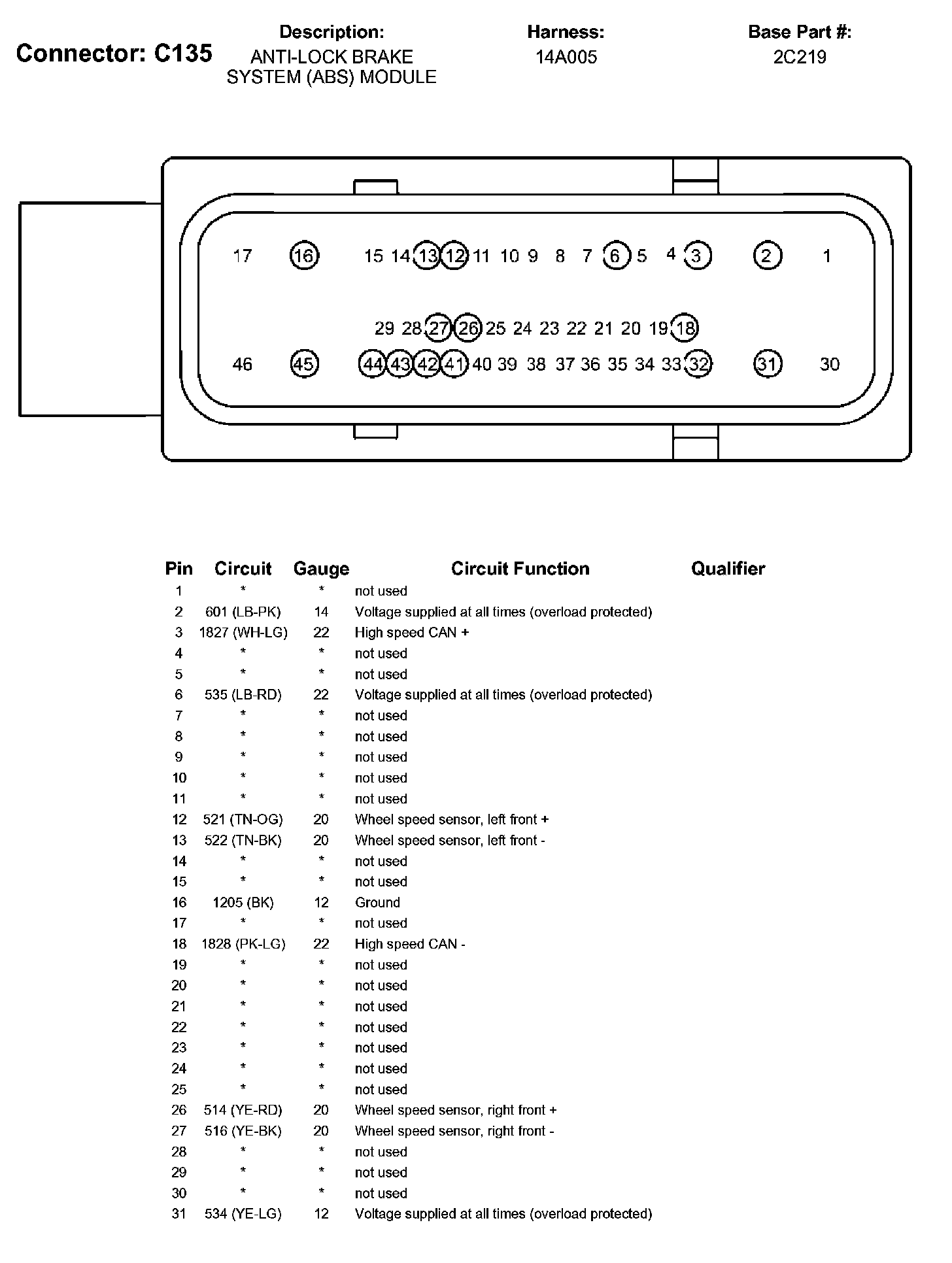 Connector: C135

Description:
ANTI-LOCK BRAKE SYSTEM (ABS) MODULE

Harness:
14A005

Base Part #:
2C219

17 16 15 14 13 12 11 10 9 8 7 6 5 4 3 2 1

29 28 27 26 25 24 23 22 21 20 19 18

46 45 44 43 42 41 40 39 38 37 36 35 34 33 32 31 30

| Pin | Circuit | Gauge | Circuit Function | Qualifier |
|---|---|---|---|---|
| 1 | * | * | not used | |
| 2 | 601 (LB-PK) | 14 | Voltage supplied at all times (overload protected) | |
| 3 | 1827 (WH-LG) | 22 | High speed CAN + | |
| 4 | * | * | not used | |
| 5 | * | * | not used | |
| 6 | 535 (LB-RD) | 22 | Voltage supplied at all times (overload protected) | |
| 7 | * | * | not used | |
| 8 | * | * | not used | |
| 9 | * | * | not used | |
| 10 | * | * | not used | |
| 11 | * | * | not used | |
| 12 | 521 (TN-OG) | 20 | Wheel speed sensor, left front + | |
| 13 | 522 (TN-BK) | 20 | Wheel speed sensor, left front - | |
| 14 | * | * | not used | |
| 15 | * | * | not used | |
| 16 | 1205 (BK) | 12 | Ground | |
| 17 | * | * | not used | |
| 18 | 1828 (PK-LG) | 22 | High speed CAN - | |
| 19 | * | * | not used | |
| 20 | * | * | not used | |
| 21 | * | * | not used | |
| 22 | * | * | not used | |
| 23 | * | * | not used | |
| 24 | * | * | not used | |
| 25 | * | * | not used | |
| 26 | 514 (YE-RD) | 20 | Wheel speed sensor, right front + | |
| 27 | 516 (YE-BK) | 20 | Wheel speed sensor, right front - | |
| 28 | * | * | not used | |
| 29 | * | * | not used | |
| 30 | * | * | not used | |
| 31 | 534 (YE-LG) | 12 | Voltage supplied at all times (overload protected) | |