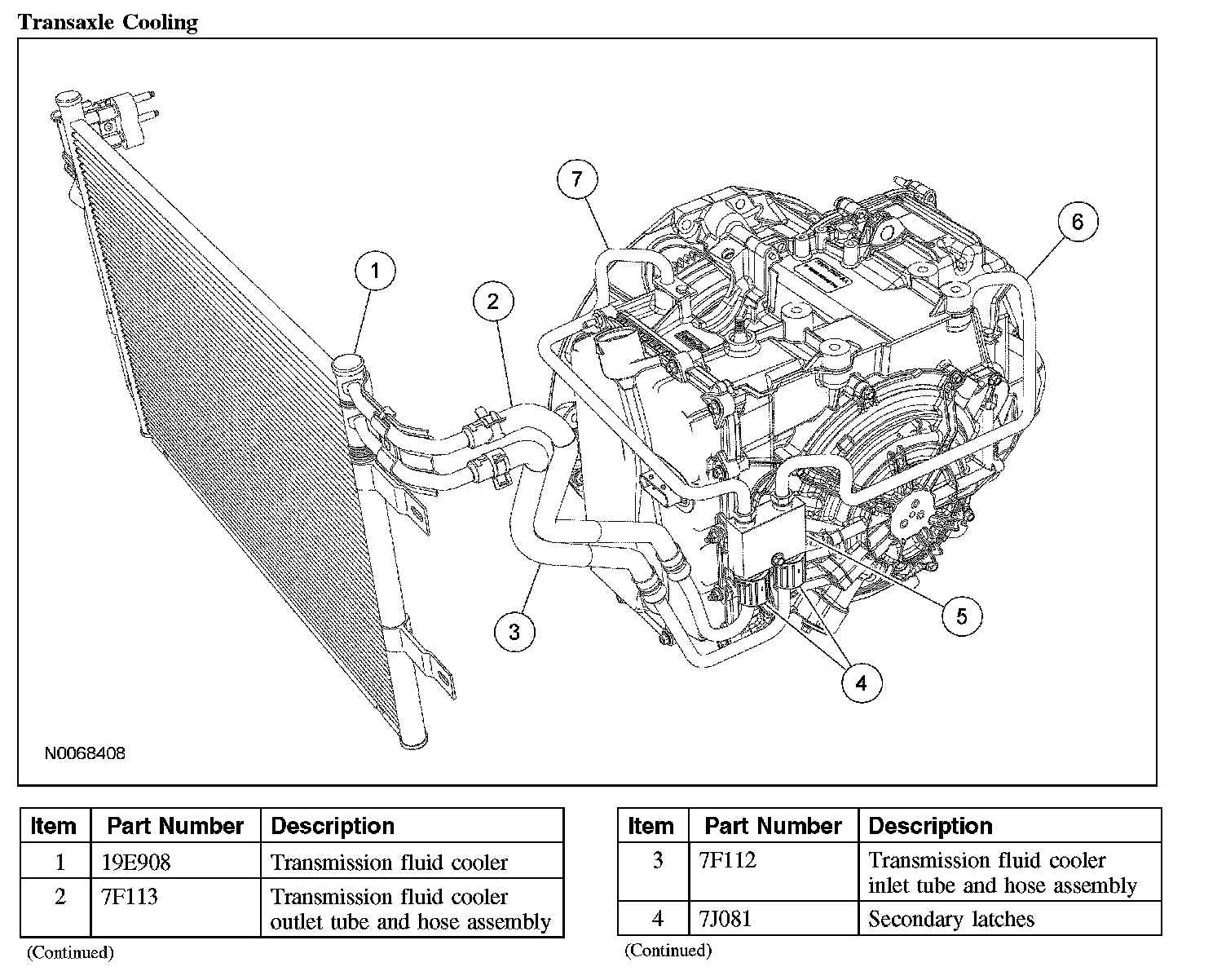 Transaxle Cooling

7
6
1
2
3
5
4

N0068408

| Item | Part Number | Description |
|---|---|---|
| 1 | 19E908 | Transmission fluid cooler |
| 2 | 7F113 | Transmission fluid cooler outlet tube and hose assembly |

(Continued)

| Item | Part Number | Description |
|---|---|---|
| 3 | 7F112 | Transmission fluid cooler inlet tube and hose assembly |
| 4 | 7J081 | Secondary latches |

(Continued)