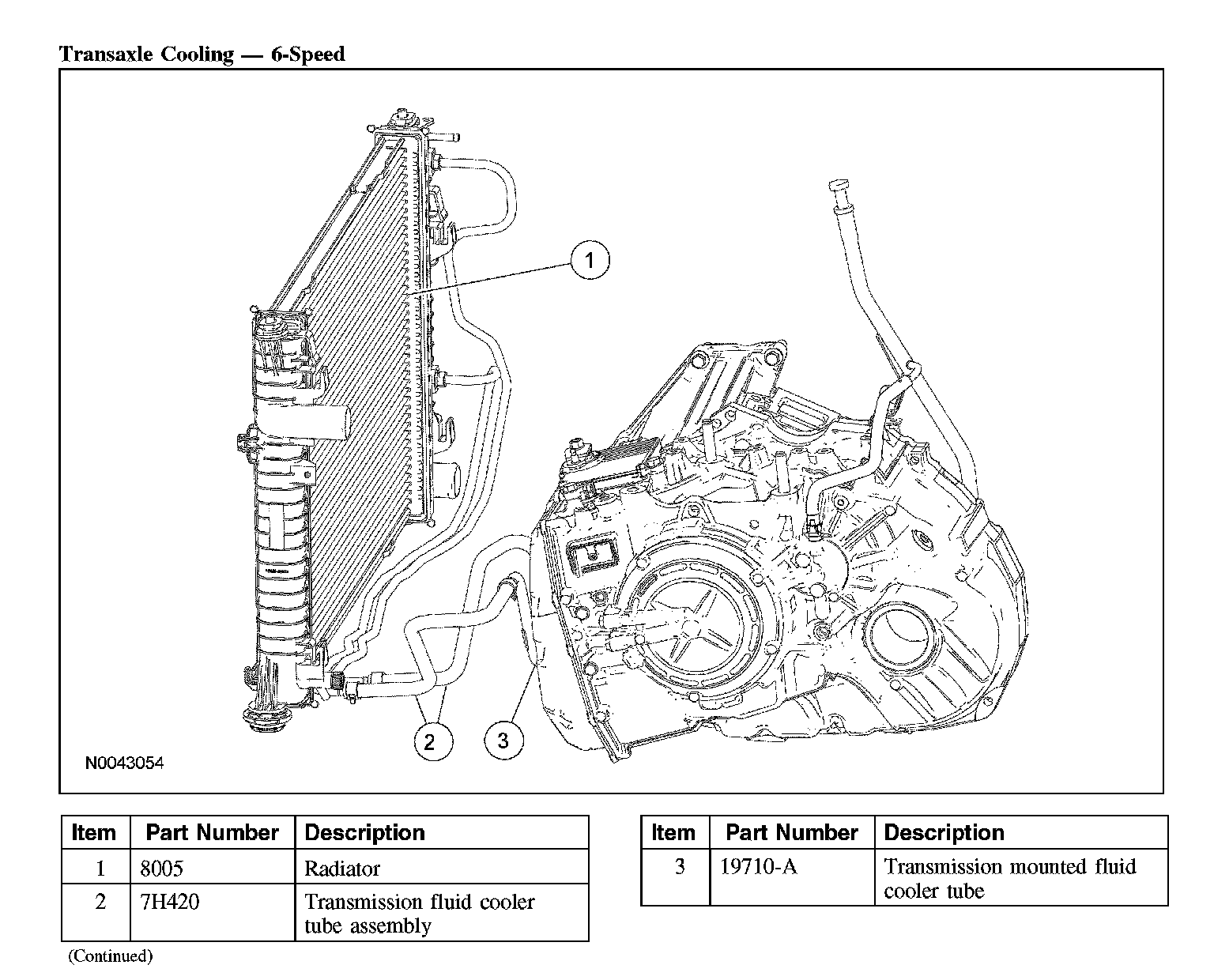 Transaxle Cooling — 6-Speed

1

2

3

N0043054

| Item | Part Number | Description |
|---|---|---|
| 1 | 8005 | Radiator |
| 2 | 7H420 | Transmission fluid cooler tube assembly |

(Continued)

| Item | Part Number | Description |
|---|---|---|
| 3 | 19710-A | Transmission mounted fluid cooler tube |