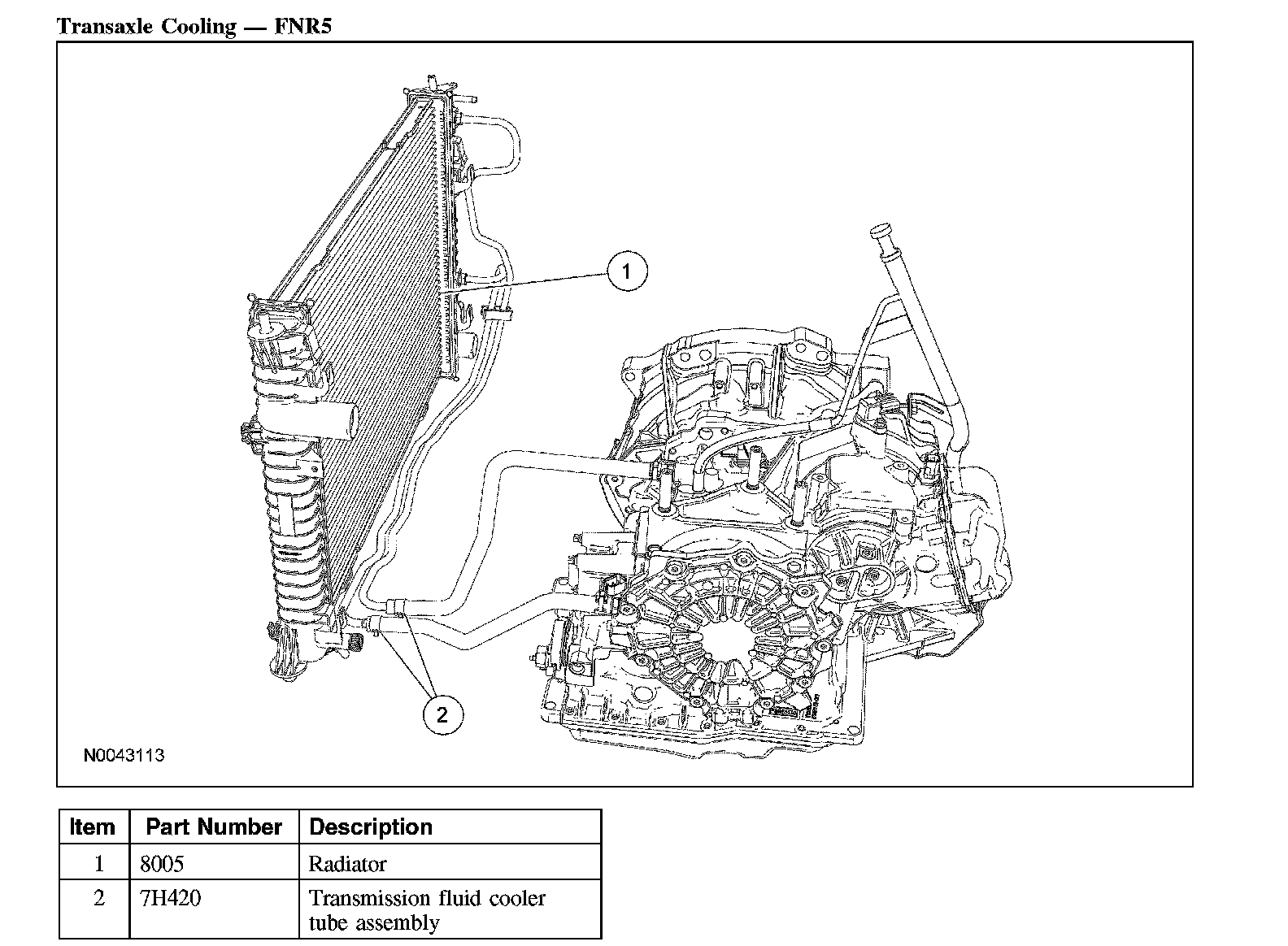 Transaxle Cooling — FNR5

1

2

N0043113

| Item | Part Number | Description |
|---|---|---|
| 1 | 8005 | Radiator |
| 2 | 7H420 | Transmission fluid cooler tube assembly |