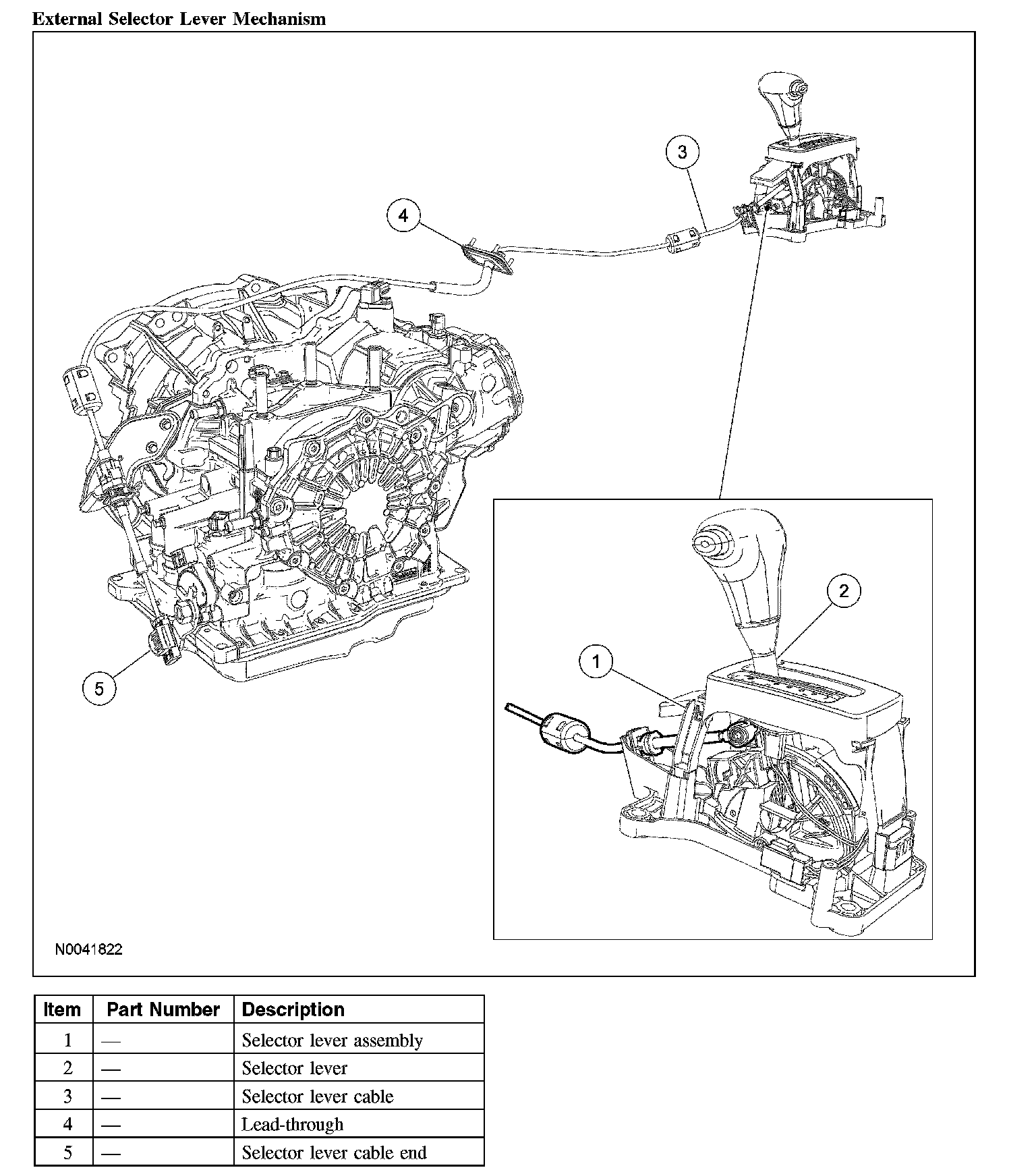 External Selector Lever Mechanism

3

4

2

1

5

N0041822

| Item | Part Number | Description |
|---|---|---|
| 1 | — | Selector lever assembly |
| 2 | — | Selector lever |
| 3 | — | Selector lever cable |
| 4 | — | Lead-through |
| 5 | — | Selector lever cable end |