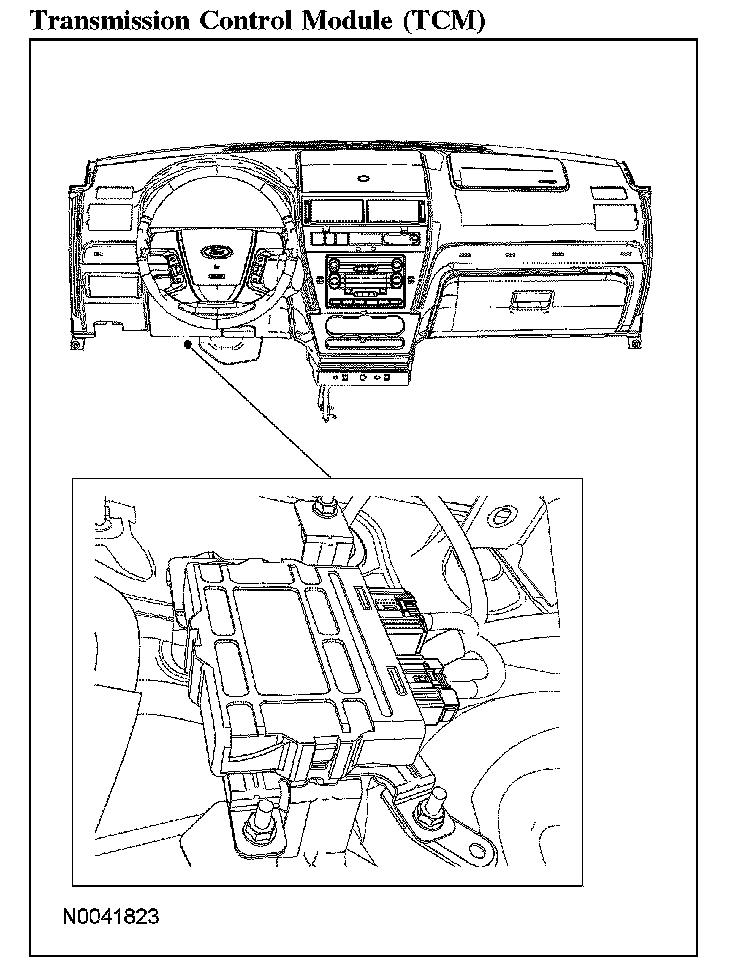 Transmission Control Module (TCM)

N0041823