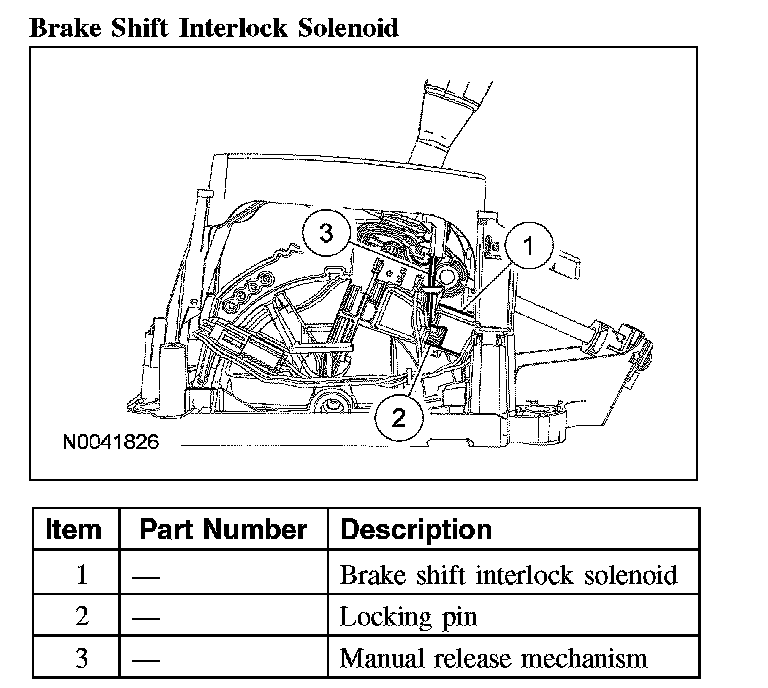 Brake Shift Interlock Solenoid

3

1

2

N0041826

| Item | Part Number | Description |
|---|---|---|
| 1 | — | Brake shift interlock solenoid |
| 2 | — | Locking pin |
| 3 | — | Manual release mechanism |