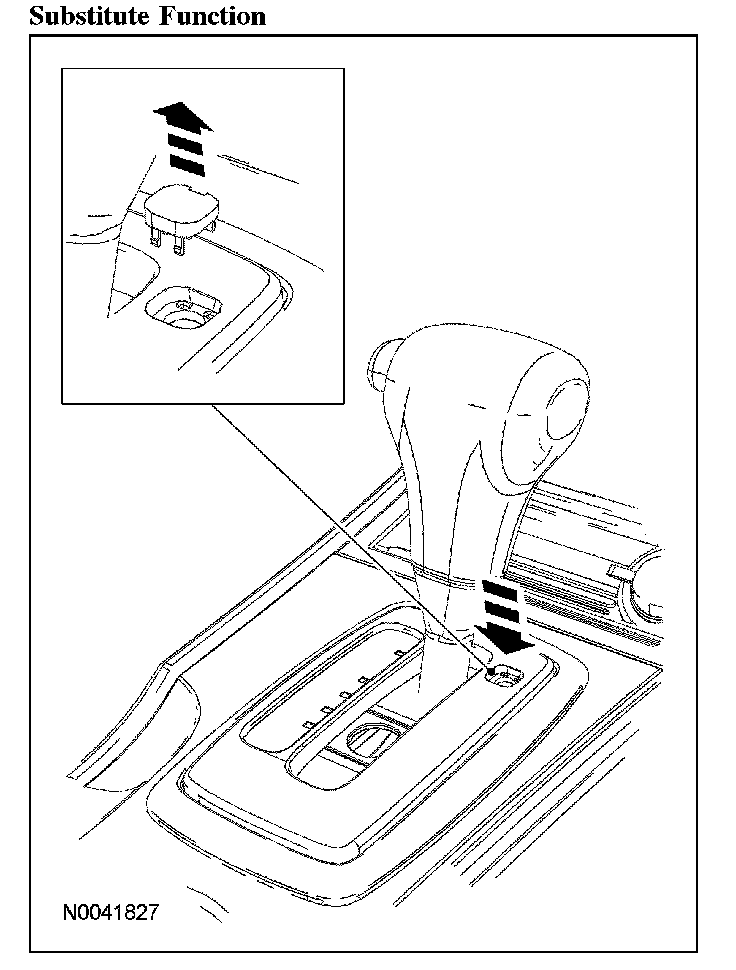 Substitute Function

N0041827