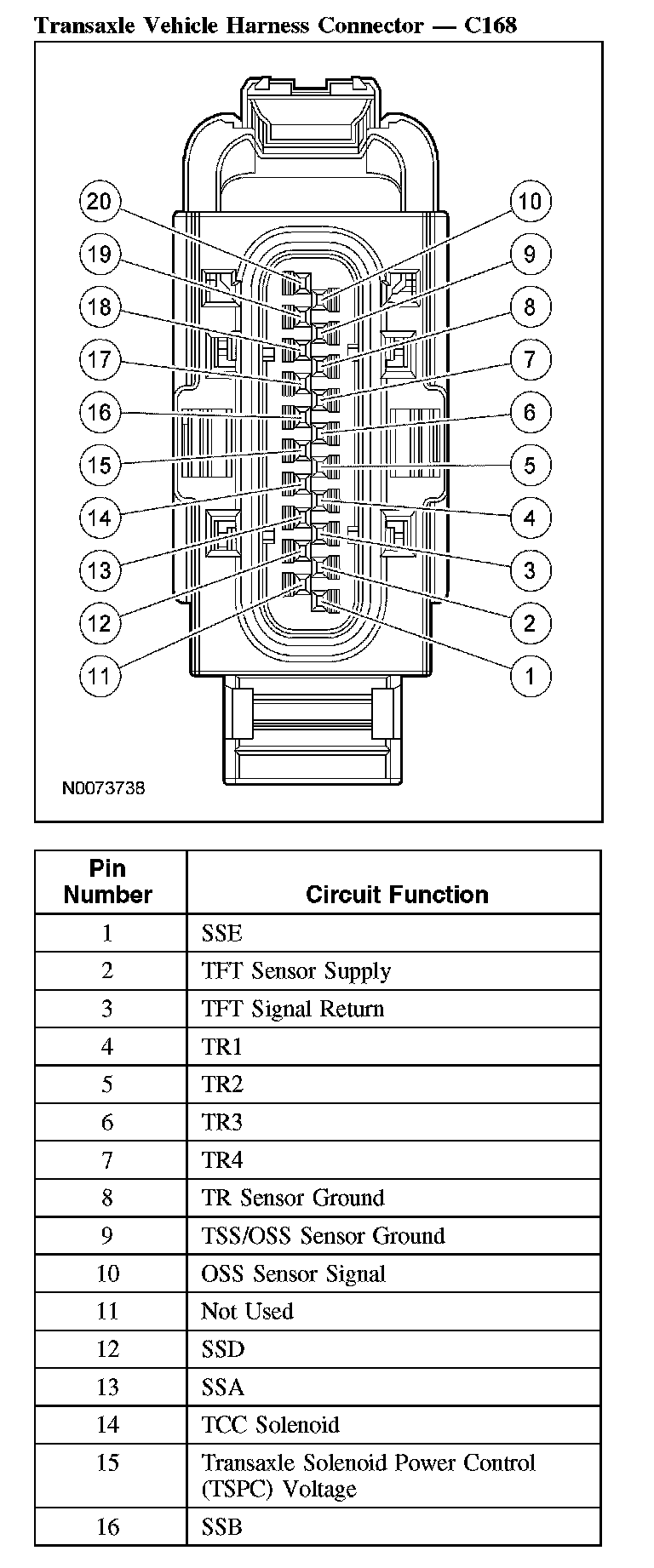 Transaxle Vehicle Harness Connector — C168

20
19
18
17
16
15
14
13
12
11
10
9
8
7
6
5
4
3
2
1

N0073738

| Pin Number | Circuit Function |
|---|---|
| 1 | SSE |
| 2 | TFT Sensor Supply |
| 3 | TFT Signal Return |
| 4 | TR1 |
| 5 | TR2 |
| 6 | TR3 |
| 7 | TR4 |
| 8 | TR Sensor Ground |
| 9 | TSS/OSS Sensor Ground |
| 10 | OSS Sensor Signal |
| 11 | Not Used |
| 12 | SSD |
| 13 | SSA |
| 14 | TCC Solenoid |
| 15 | Transaxle Solenoid Power Control (TSPC) Voltage |
| 16 | SSB |