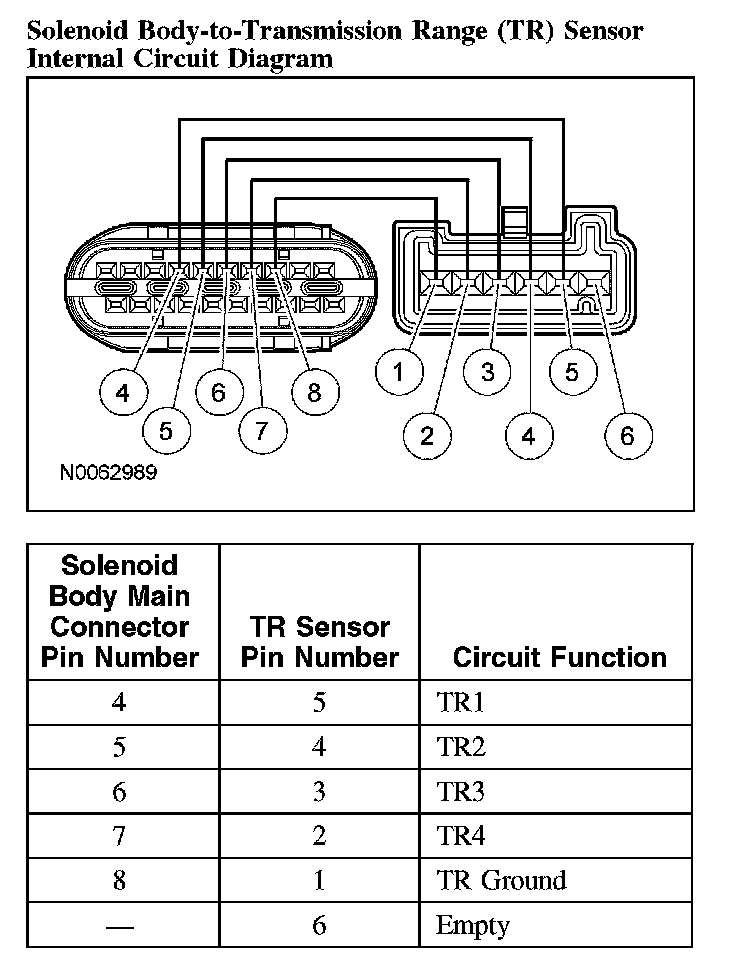 Solenoid Body-to-Transmission Range (TR) Sensor Internal Circuit Diagram

4 5 6 7 8

1 2 3 4 5 6

N0062989

| Solenoid Body Main Connector Pin Number | TR Sensor Pin Number | Circuit Function |
|---|---|---|
| 4 | 5 | TR1 |
| 5 | 4 | TR2 |
| 6 | 3 | TR3 |
| 7 | 2 | TR4 |
| 8 | 1 | TR Ground |
| — | 6 | Empty |