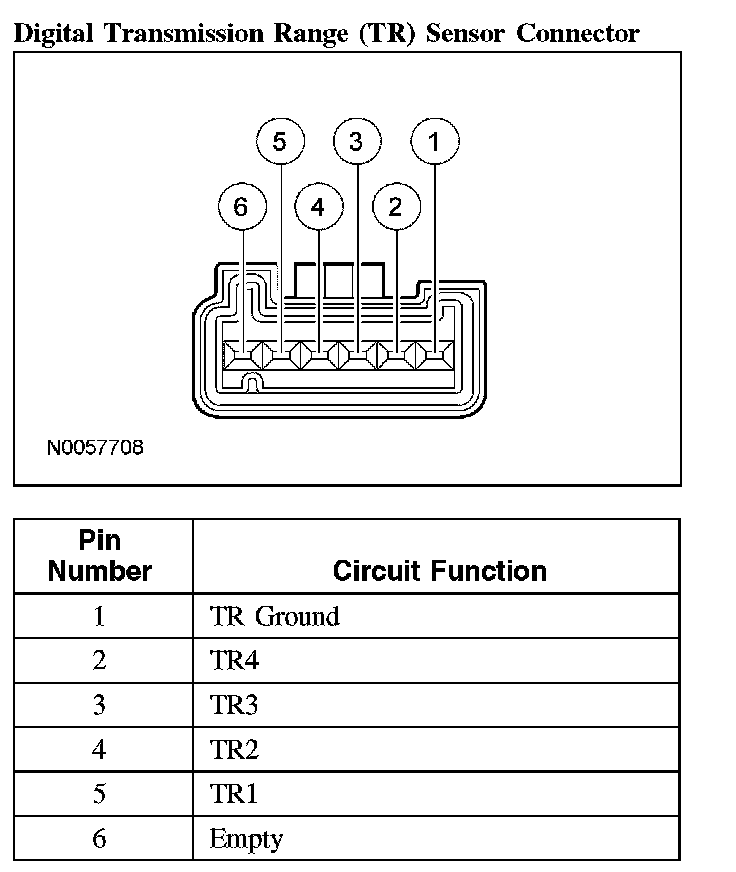 Digital Transmission Range (TR) Sensor Connector

5 3 1
6 4 2

N0057708

| Pin Number | Circuit Function |
|---|---|
| 1 | TR Ground |
| 2 | TR4 |
| 3 | TR3 |
| 4 | TR2 |
| 5 | TR1 |
| 6 | Empty |