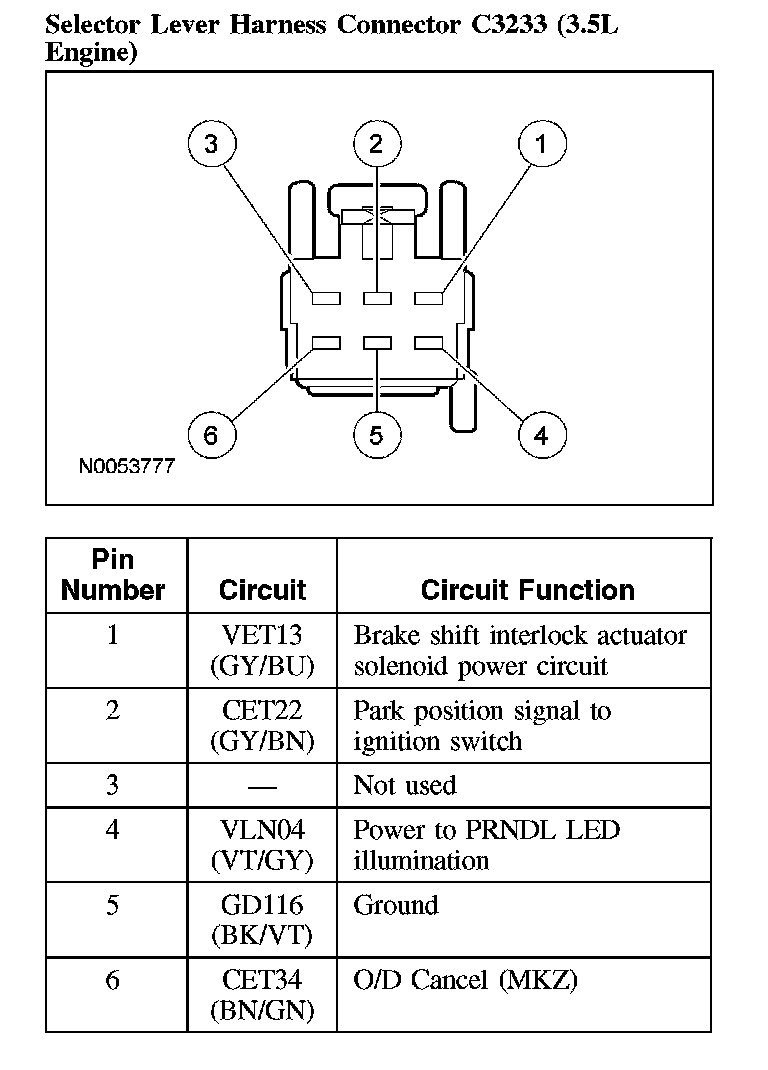 Selector Lever Harness Connector C3233 (3.5L Engine)

3
2
1
6
5
4
N0053777

| Pin Number | Circuit | Circuit Function |
|---|---|---|
| 1 | VET13 (GY/BU) | Brake shift interlock actuator solenoid power circuit |
| 2 | CET22 (GY/BN) | Park position signal to ignition switch |
| 3 | — | Not used |
| 4 | VLN04 (VT/GY) | Power to PRNDL LED illumination |
| 5 | GD116 (BK/VT) | Ground |
| 6 | CET34 (BN/GN) | O/D Cancel (MKZ) |