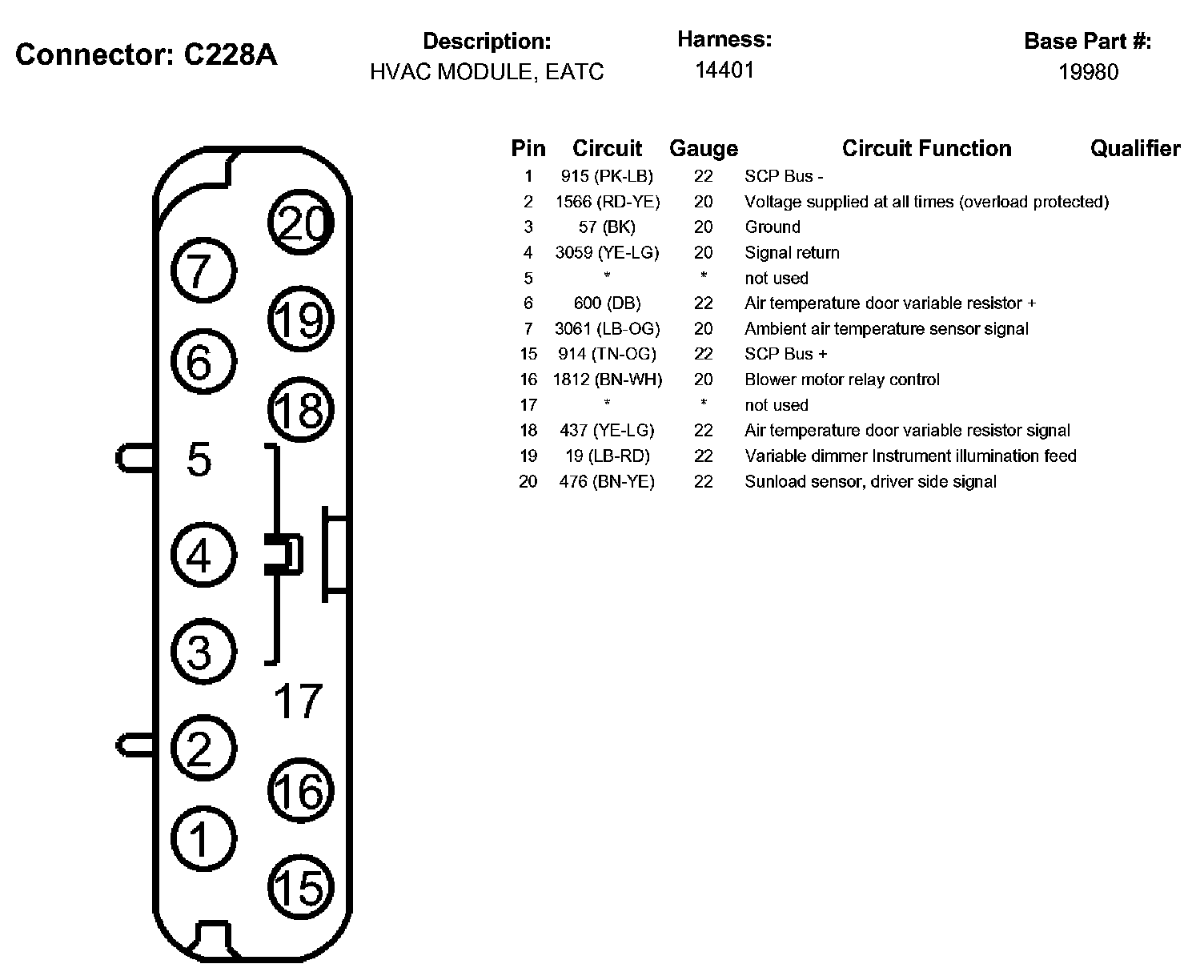 Connector: C228A

Description:
HVAC MODULE, EATC

Harness:
14401

Base Part #:
19980

20
7
19
6
18
5
4
3
17
2
16
1
15

| Pin | Circuit | Gauge | Circuit Function | Qualifier |
|---|---|---|---|---|
| 1 | 915 (PK-LB) | 22 | SCP Bus - | |
| 2 | 1566 (RD-YE) | 20 | Voltage supplied at all times (overload protected) | |
| 3 | 57 (BK) | 20 | Ground | |
| 4 | 3059 (YE-LG) | 20 | Signal return | |
| 5 | * | * | not used | |
| 6 | 600 (DB) | 22 | Air temperature door variable resistor + | |
| 7 | 3061 (LB-OG) | 20 | Ambient air temperature sensor signal | |
| 15 | 914 (TN-OG) | 22 | SCP Bus + | |
| 16 | 1812 (BN-WH) | 20 | Blower motor relay control | |
| 17 | * | * | not used | |
| 18 | 437 (YE-LG) | 22 | Air temperature door variable resistor signal | |
| 19 | 19 (LB-RD) | 22 | Variable dimmer Instrument illumination feed | |
| 20 | 476 (BN-YE) | 22 | Sunload sensor, driver side signal | |