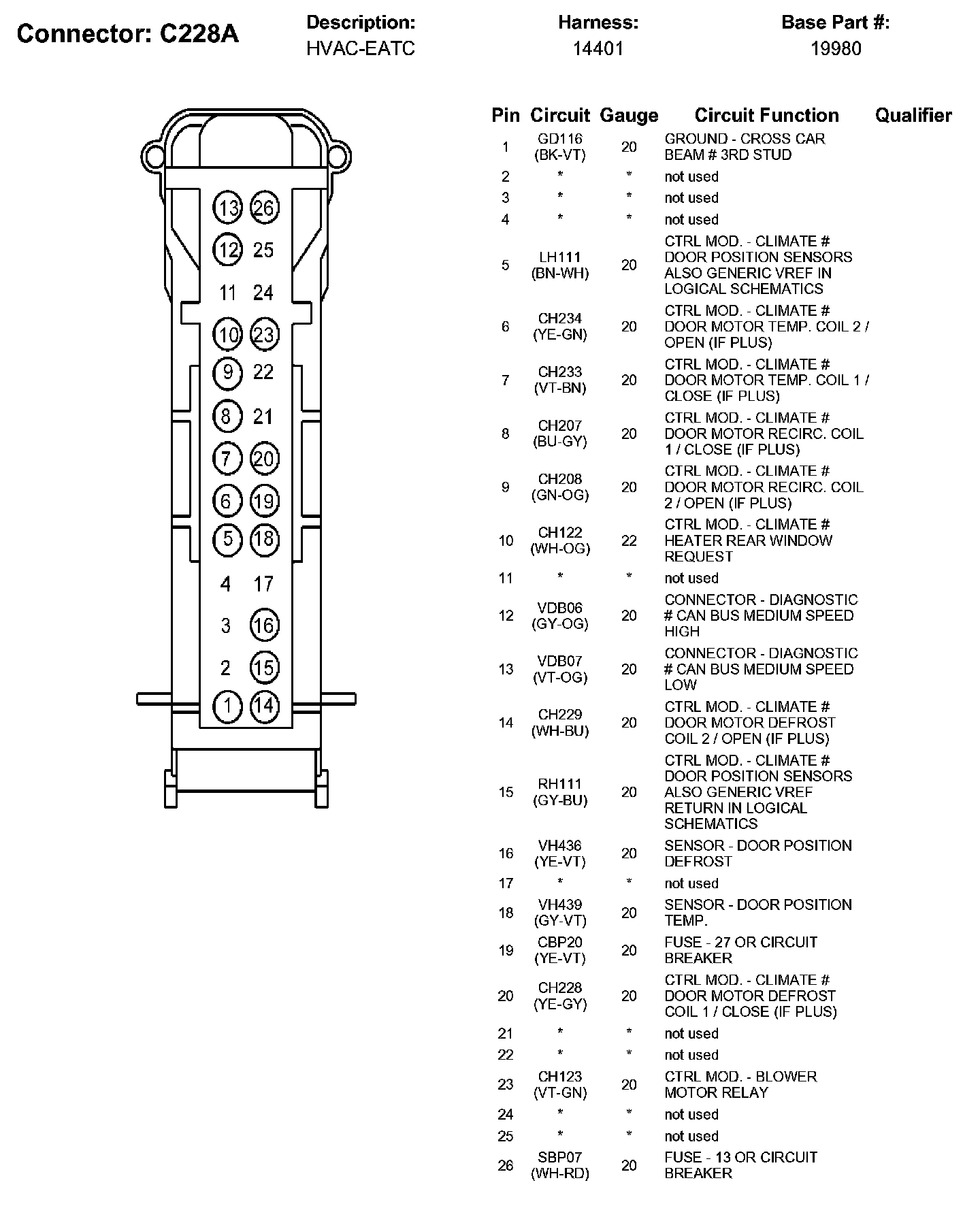 Connector: C228A

Description:
HVAC-EATC

Harness:
14401

Base Part #:
19980

13 26
12 25
11 24
10 23
9 22
8 21
7 20
6 19
5 18
4 17
3 16
2 15
1 14

| Pin | Circuit | Gauge | Circuit Function | Qualifier |
|---|---|---|---|---|
| 1 | GD116 (BK-VT) | 20 | GROUND - CROSS CAR BEAM # 3RD STUD | |
| 2 | * | * | not used | |
| 3 | * | * | not used | |
| 4 | * | * | not used | |
| 5 | LH111 (BN-WH) | 20 | CTRL MOD. - CLIMATE # DOOR POSITION SENSORS ALSO GENERIC VREF IN LOGICAL SCHEMATICS | |
| 6 | CH234 (YE-GN) | 20 | CTRL MOD. - CLIMATE # DOOR MOTOR TEMP. COIL 2 / OPEN (IF PLUS) | |
| 7 | CH233 (VT-BN) | 20 | CTRL MOD. - CLIMATE # DOOR MOTOR TEMP. COIL 1 / CLOSE (IF PLUS) | |
| 8 | CH207 (BU-GY) | 20 | CTRL MOD. - CLIMATE # DOOR MOTOR RECIRC. COIL 1 / CLOSE (IF PLUS) | |
| 9 | CH208 (GN-OG) | 20 | CTRL MOD. - CLIMATE # DOOR MOTOR RECIRC. COIL 2 / OPEN (IF PLUS) | |
| 10 | CH122 (WH-OG) | 22 | CTRL MOD. - CLIMATE # HEATER REAR WINDOW REQUEST | |
| 11 | * | * | not used | |
| 12 | VDB06 (GY-OG) | 20 | CONNECTOR - DIAGNOSTIC # CAN BUS MEDIUM SPEED HIGH | |
| 13 | VDB07 (VT-OG) | 20 | CONNECTOR - DIAGNOSTIC # CAN BUS MEDIUM SPEED LOW | |
| 14 | CH229 (WH-BU) | 20 | CTRL MOD. - CLIMATE # DOOR MOTOR DEFROST COIL 2 / OPEN (IF PLUS) | |
| 15 | RH111 (GY-BU) | 20 | CTRL MOD. - CLIMATE # DOOR POSITION SENSORS ALSO GENERIC VREF RETURN IN LOGICAL SCHEMATICS | |
| 16 | VH436 (YE-VT) | 20 | SENSOR - DOOR POSITION DEFROST | |
| 17 | * | * | not used | |
| 18 | VH439 (GY-VT) | 20 | SENSOR - DOOR POSITION TEMP. | |
| 19 | CBP20 (YE-VT) | 20 | FUSE - 27 OR CIRCUIT BREAKER | |
| 20 | CH228 (YE-GY) | 20 | CTRL MOD. - CLIMATE # DOOR MOTOR DEFROST COIL 1 / CLOSE (IF PLUS) | |
| 21 | * | * | not used | |
| 22 | * | * | not used | |
| 23 | CH123 (VT-GN) | 20 | CTRL MOD. - BLOWER MOTOR RELAY | |
| 24 | * | * | not used | |
| 25 | * | * | not used | |
| 26 | SBP07 (WH-RD) | 20 | FUSE - 13 OR CIRCUIT BREAKER | |