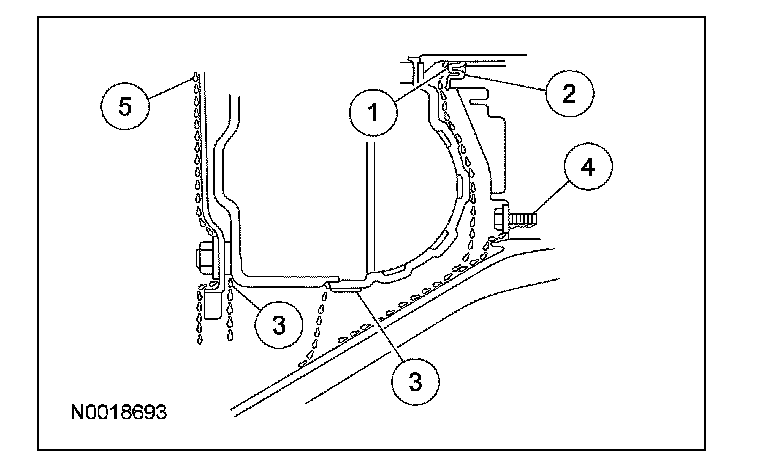 5
1
2
4
3
3
N0018693