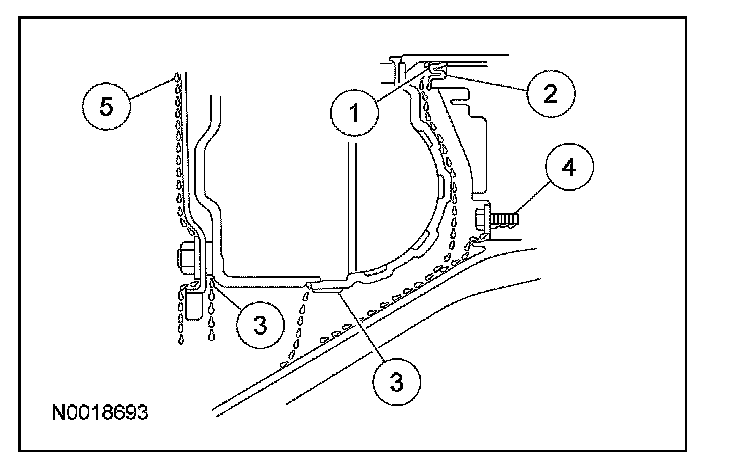 5
1
2
4
3
3
N0018693