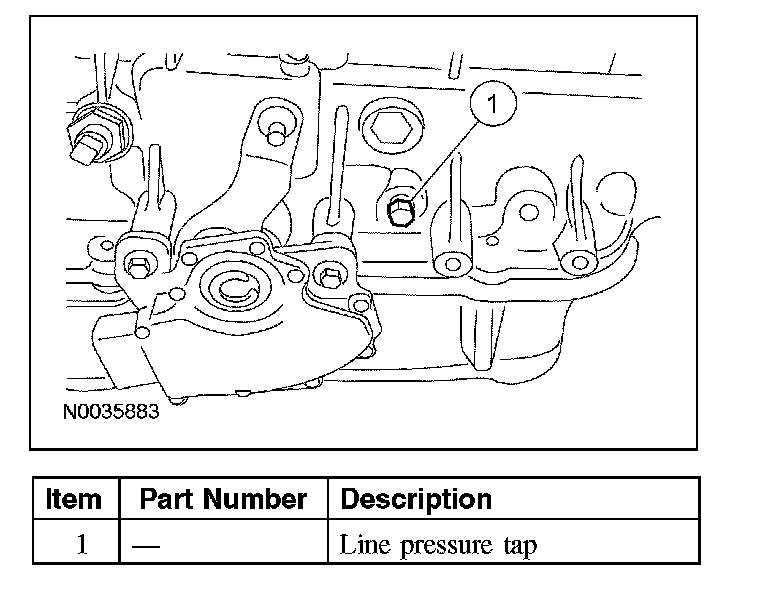 1

N0035883

| Item | Part Number | Description |
|---|---|---|
| 1 | — | Line pressure tap |