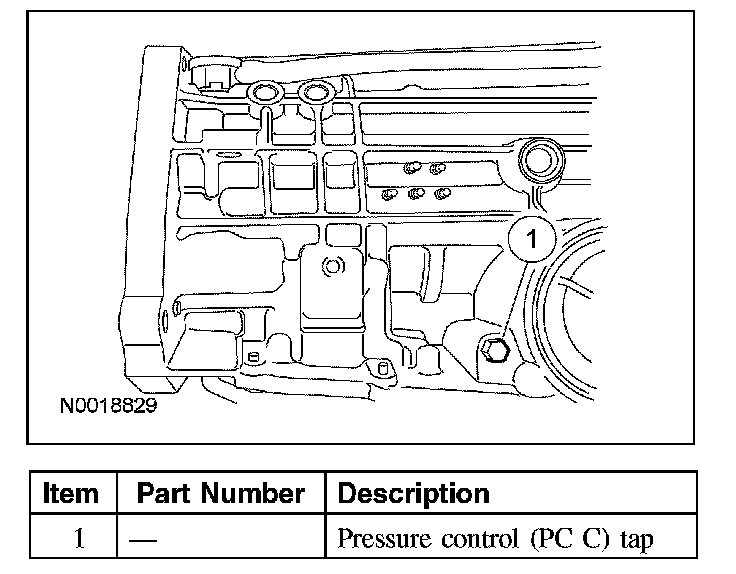 1

N0018829

| Item | Part Number | Description |
|---|---|---|
| 1 | — | Pressure control (PC C) tap |