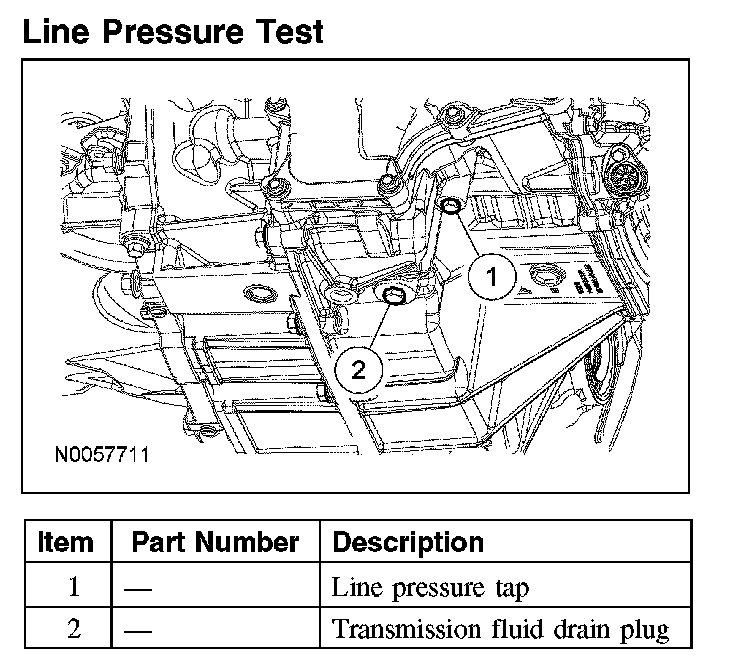 Line Pressure Test

1

2

N0057711

| Item | Part Number | Description |
|---|---|---|
| 1 | — | Line pressure tap |
| 2 | — | Transmission fluid drain plug |