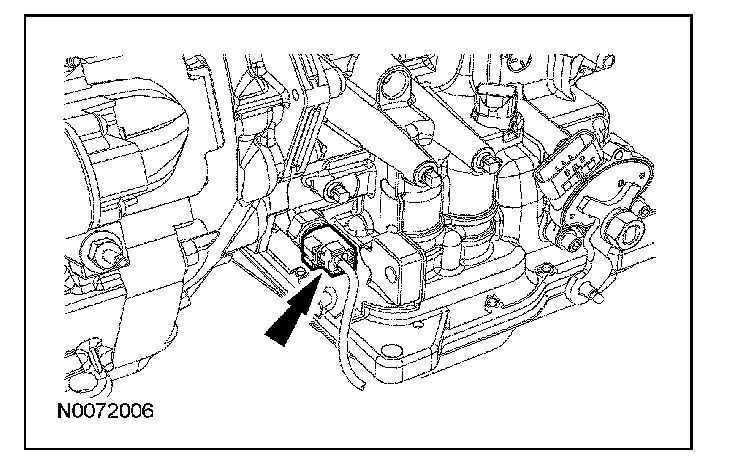 N0072006