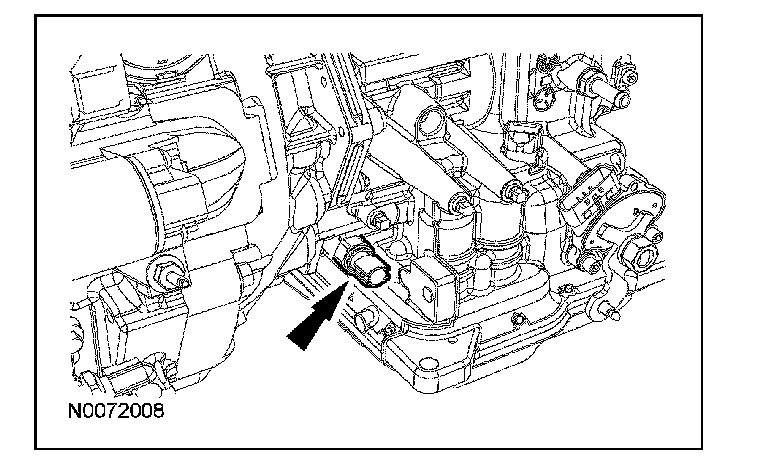 N0072008