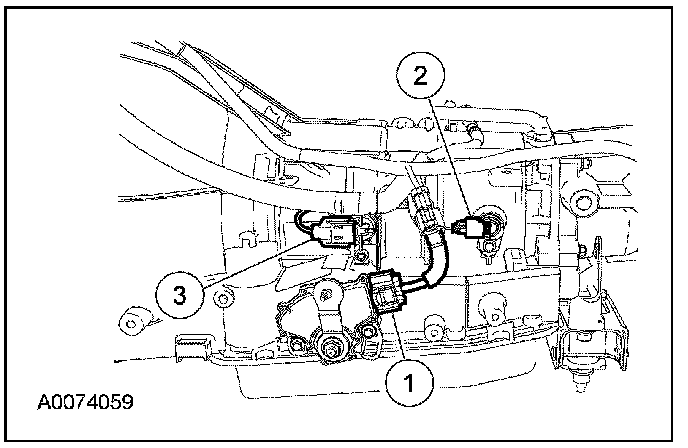 2

3

1

A0074059