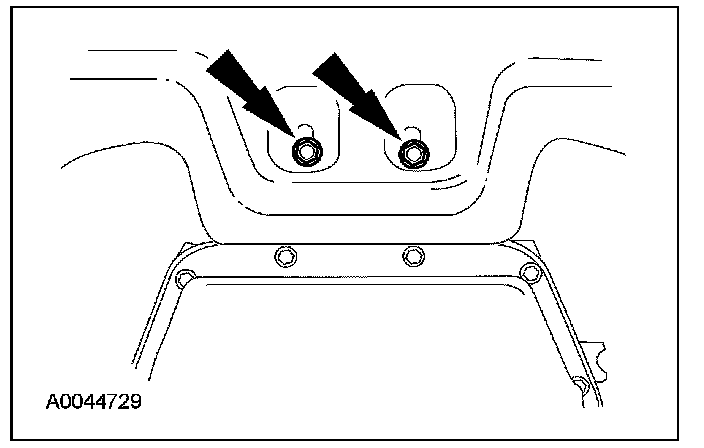 A0044729