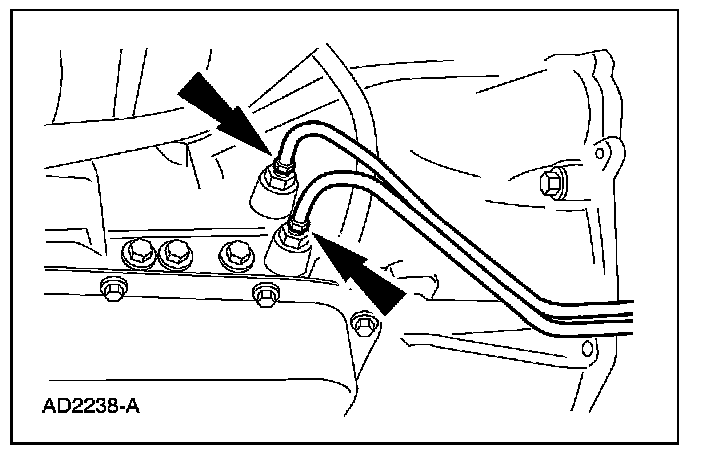 AD2238-A