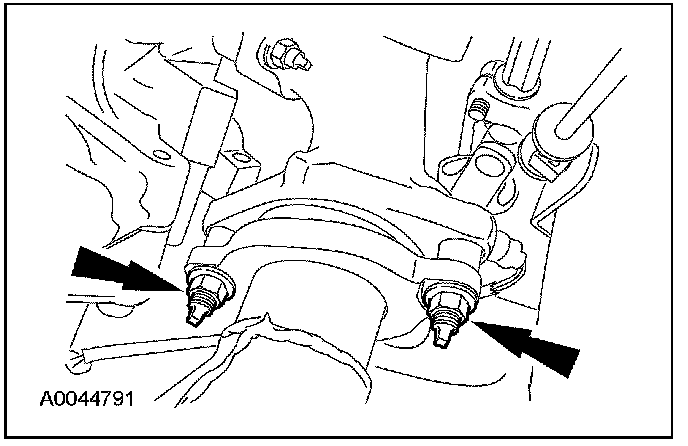 A0044791