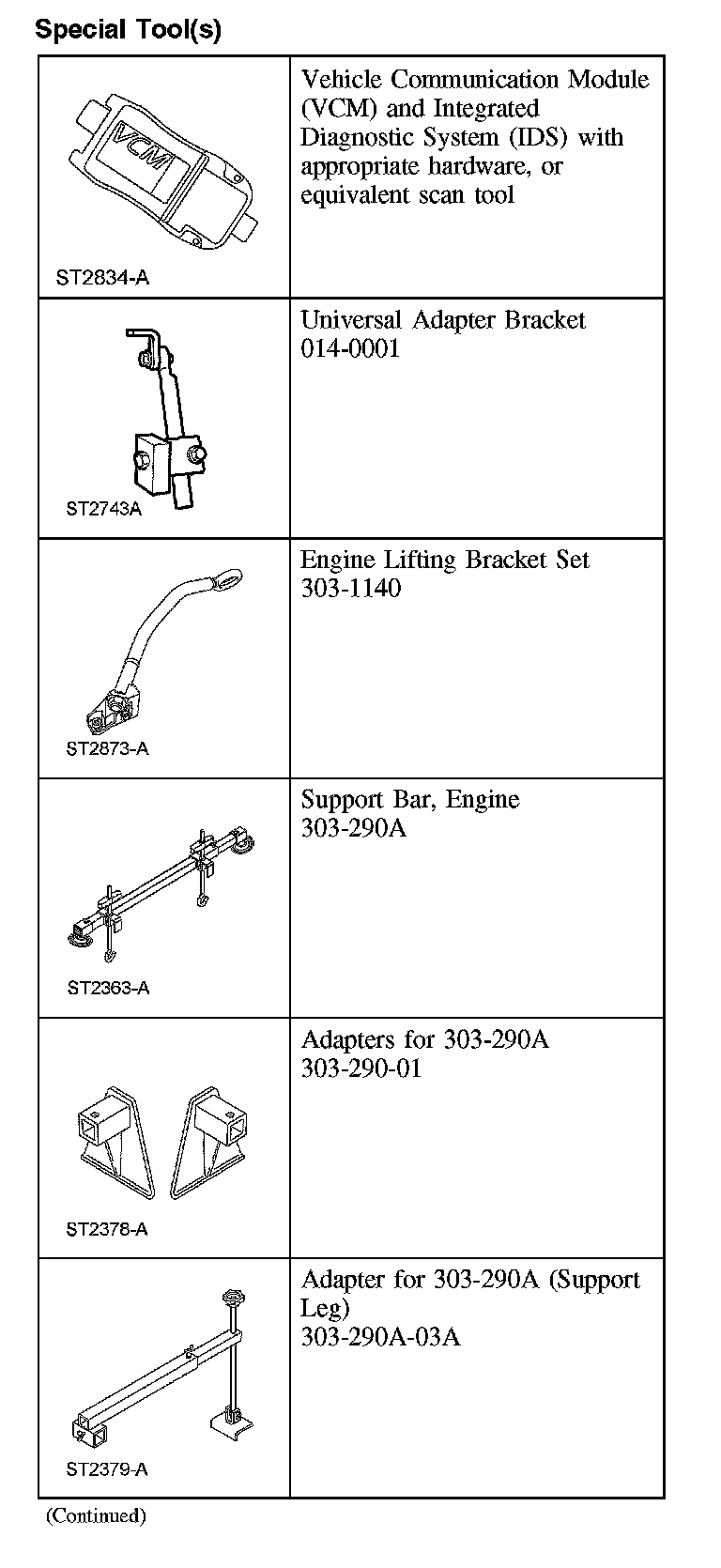 Special Tool(s)

| | |
|---|---|
| VCM ST2834-A | Vehicle Communication Module (VCM) and Integrated Diagnostic System (IDS) with appropriate hardware, or equivalent scan tool |
| ST2743A | Universal Adapter Bracket 014-0001 |
| ST2873-A | Engine Lifting Bracket Set 303-1140 |
| ST2363-A | Support Bar, Engine 303-290A |
| ST2378-A | Adapters for 303-290A 303-290-01 |
| ST2379-A | Adapter for 303-290A (Support Leg) 303-290A-03A |

(Continued)