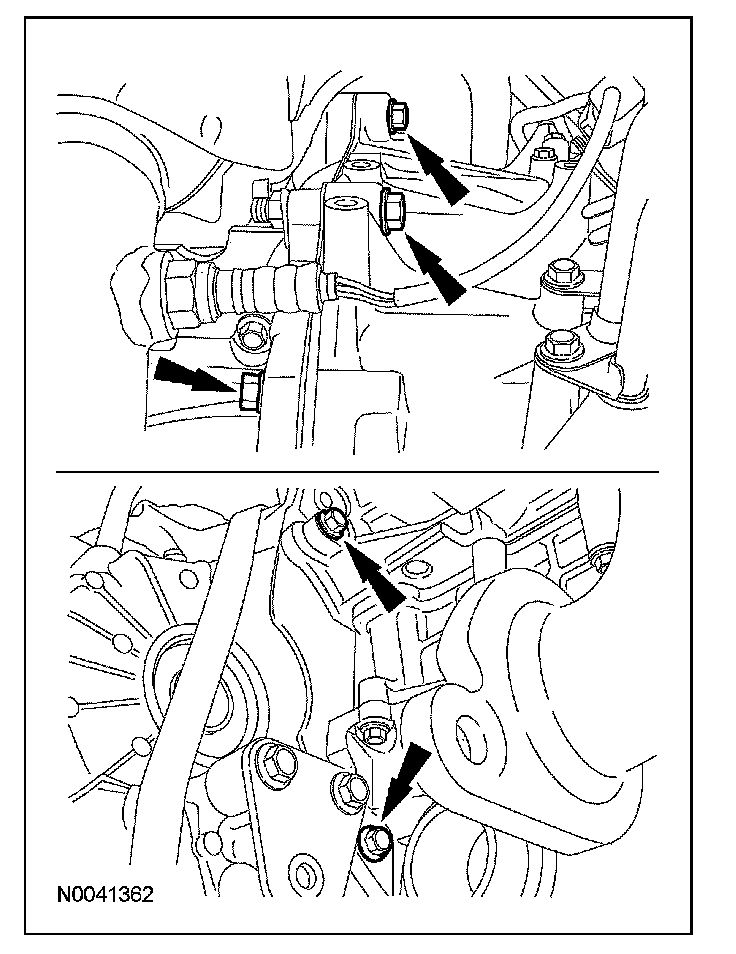 N0041362