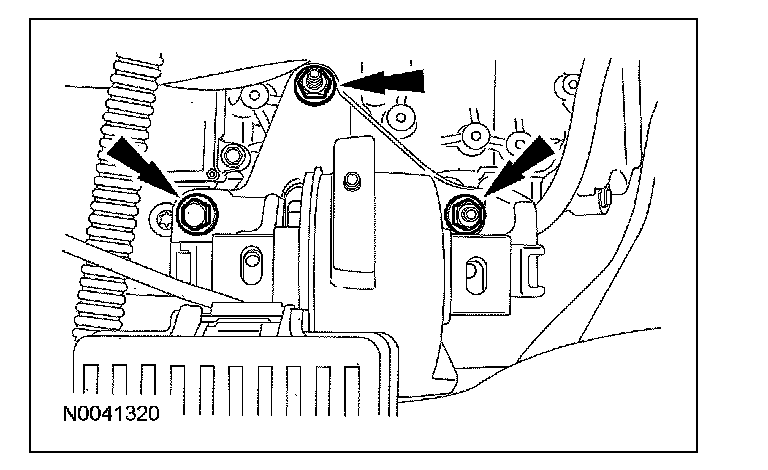 N0041320